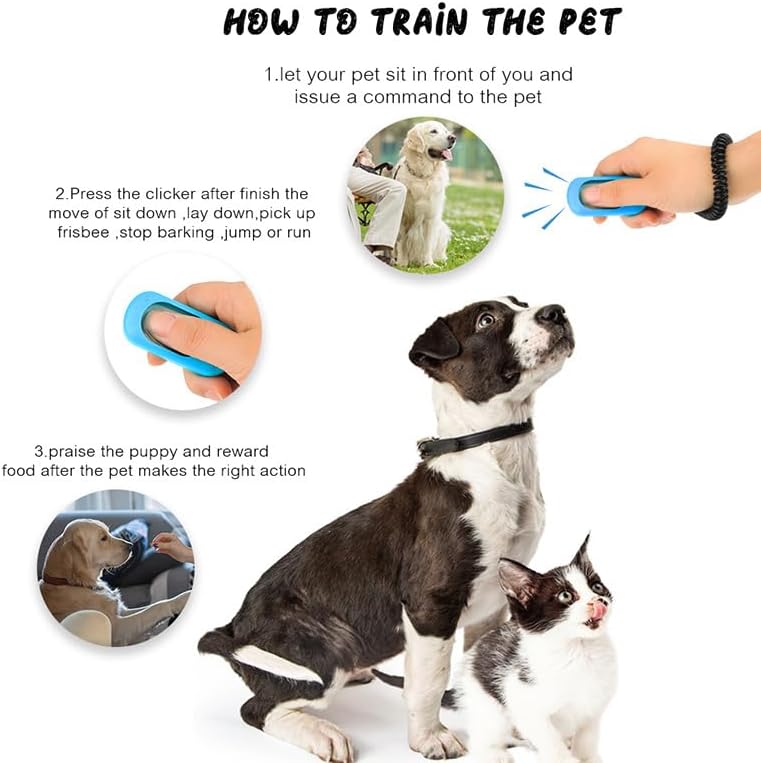 HOW TO TRAIN THE PET

1.let your pet sit in front of you and issue a command to the pet

2.Press the clicker after finish the move of sit down ,lay down,pick up frisbee ,stop barking ,jump or run

3.praise the puppy and reward food after the pet makes the right action