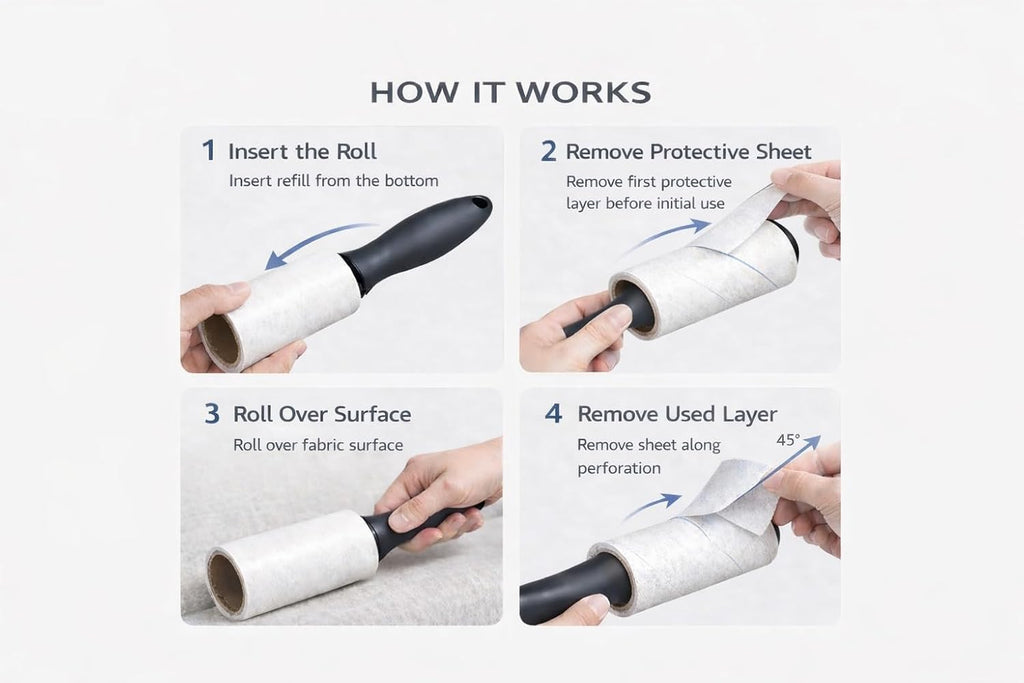 HOW IT WORKS

1 Insert the Roll
Insert refill from the bottom

2 Remove Protective Sheet
Remove first protective layer before initial use

3 Roll Over Surface
Roll over fabric surface

4 Remove Used Layer
Remove sheet along perforation
45°