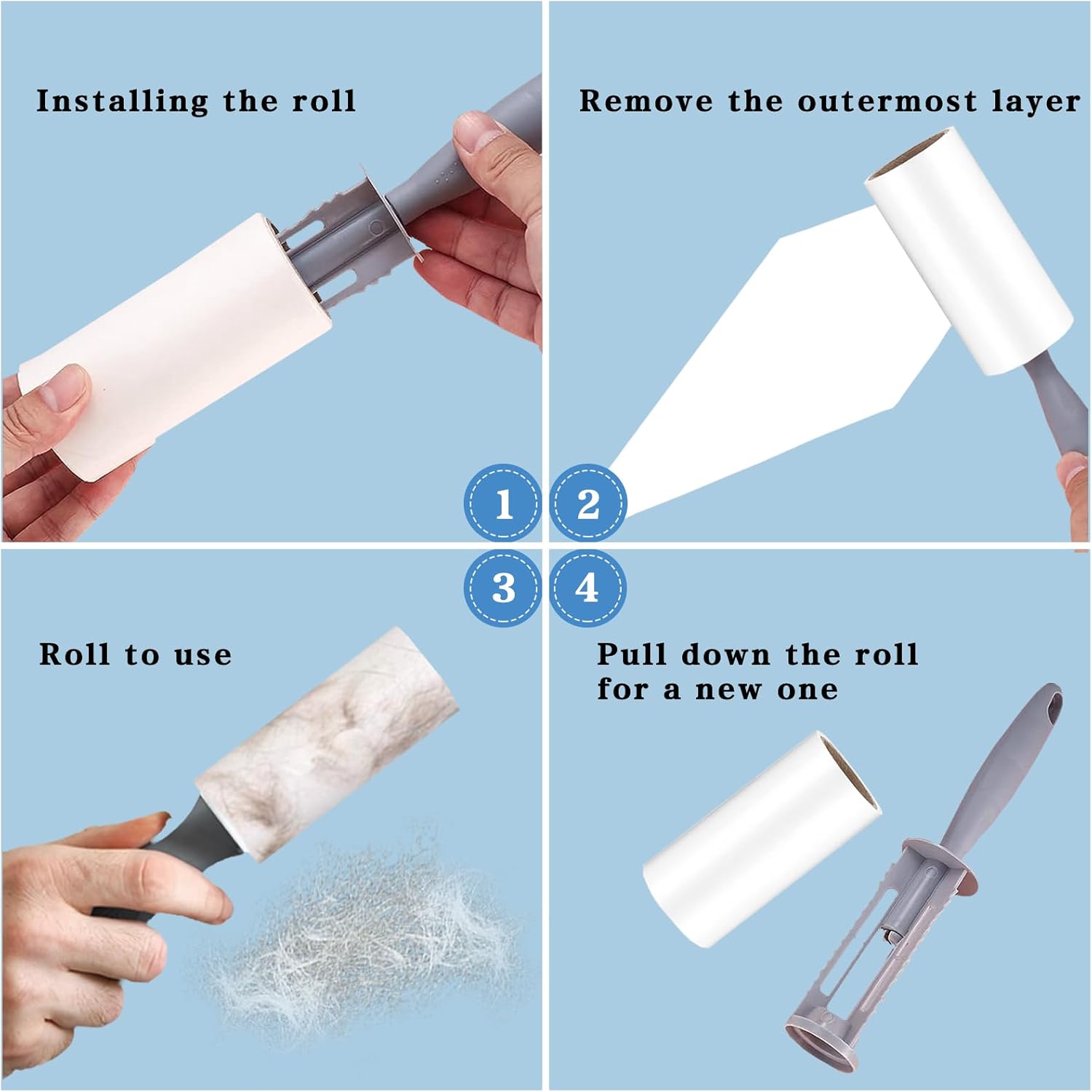 Installing the roll

Remove the outermost layer

1

2

3

4

Roll to use

Pull down the roll for a new one