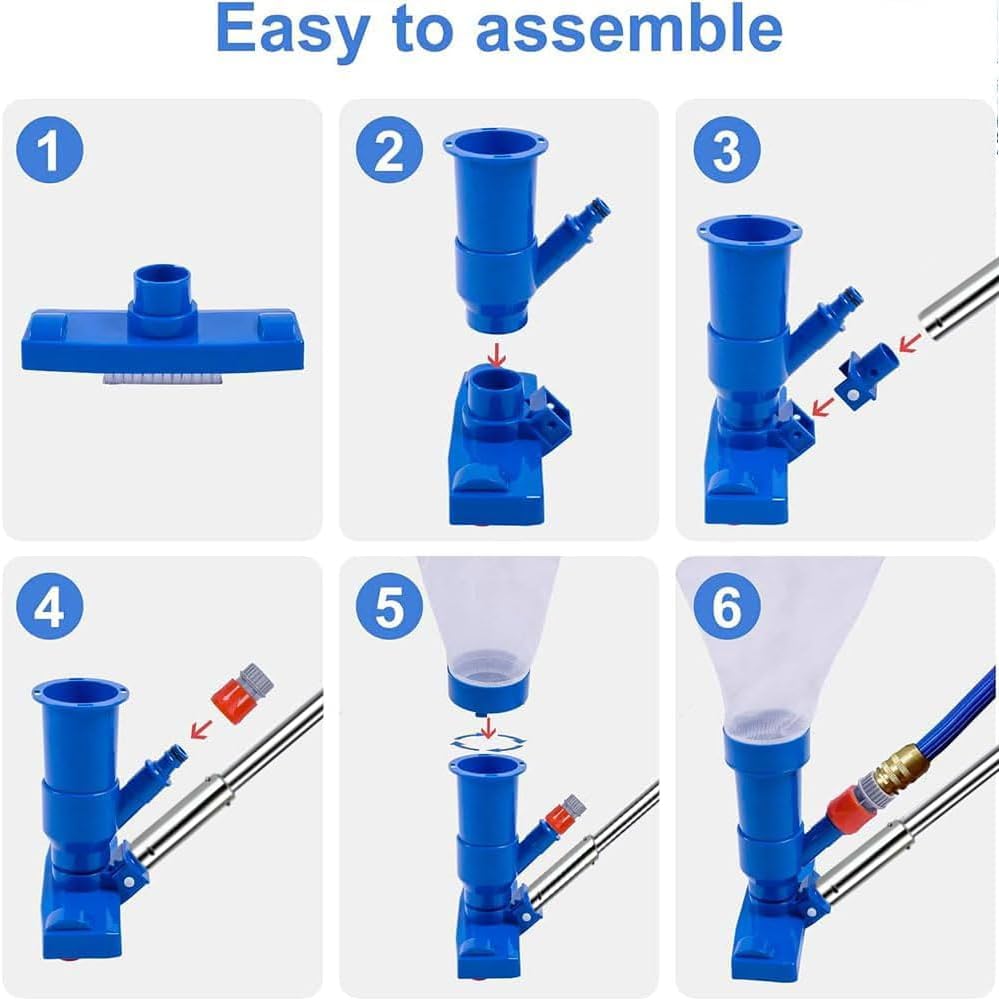 Easy to assemble

1

2

3

4

5

6