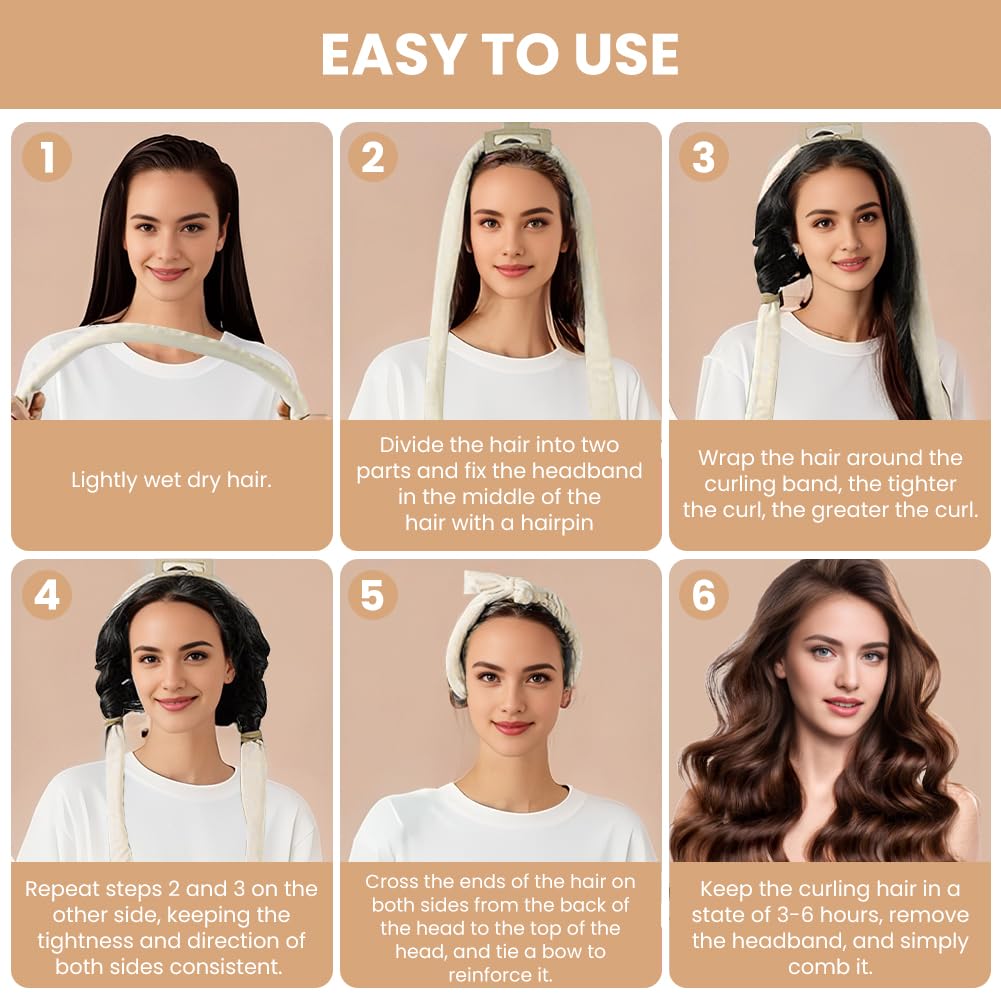 EASY TO USE

1

Lightly wet dry hair.

2

Divide the hair into two parts and fix the headband in the middle of the hair with a hairpin

3

Wrap the hair around the curling band, the tighter the curl, the greater the curl.

4

Repeat steps 2 and 3 on the other side, keeping the tightness and direction of both sides consistent.

5

Cross the ends of the hair on both sides from the back of the head to the top of the head, and tie a bow to reinforce it.

6

Keep the curling hair in a state of 3-6 hours, remove the headband, and simply comb it.