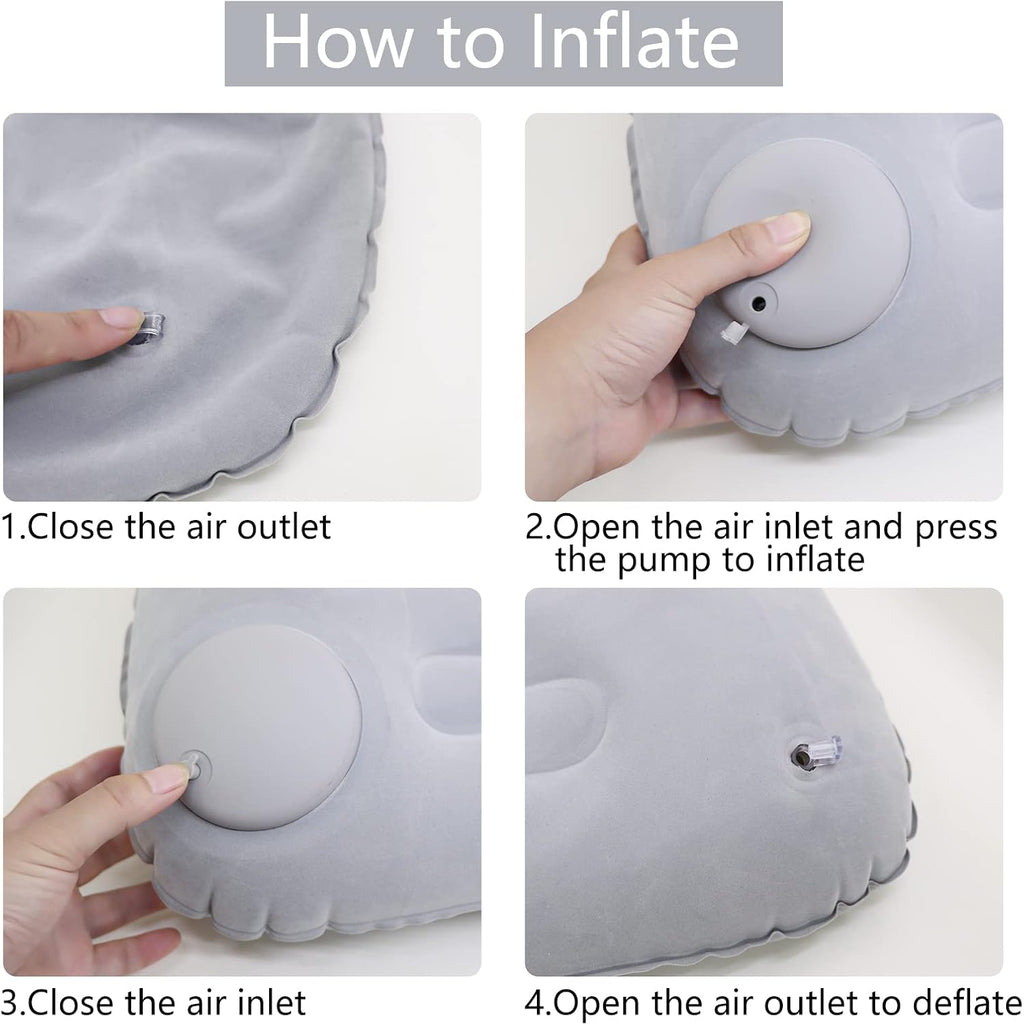 How to Inflate

1.Close the air outlet

2.Open the air inlet and press the pump to inflate

3.Close the air inlet

4.Open the air outlet to deflate