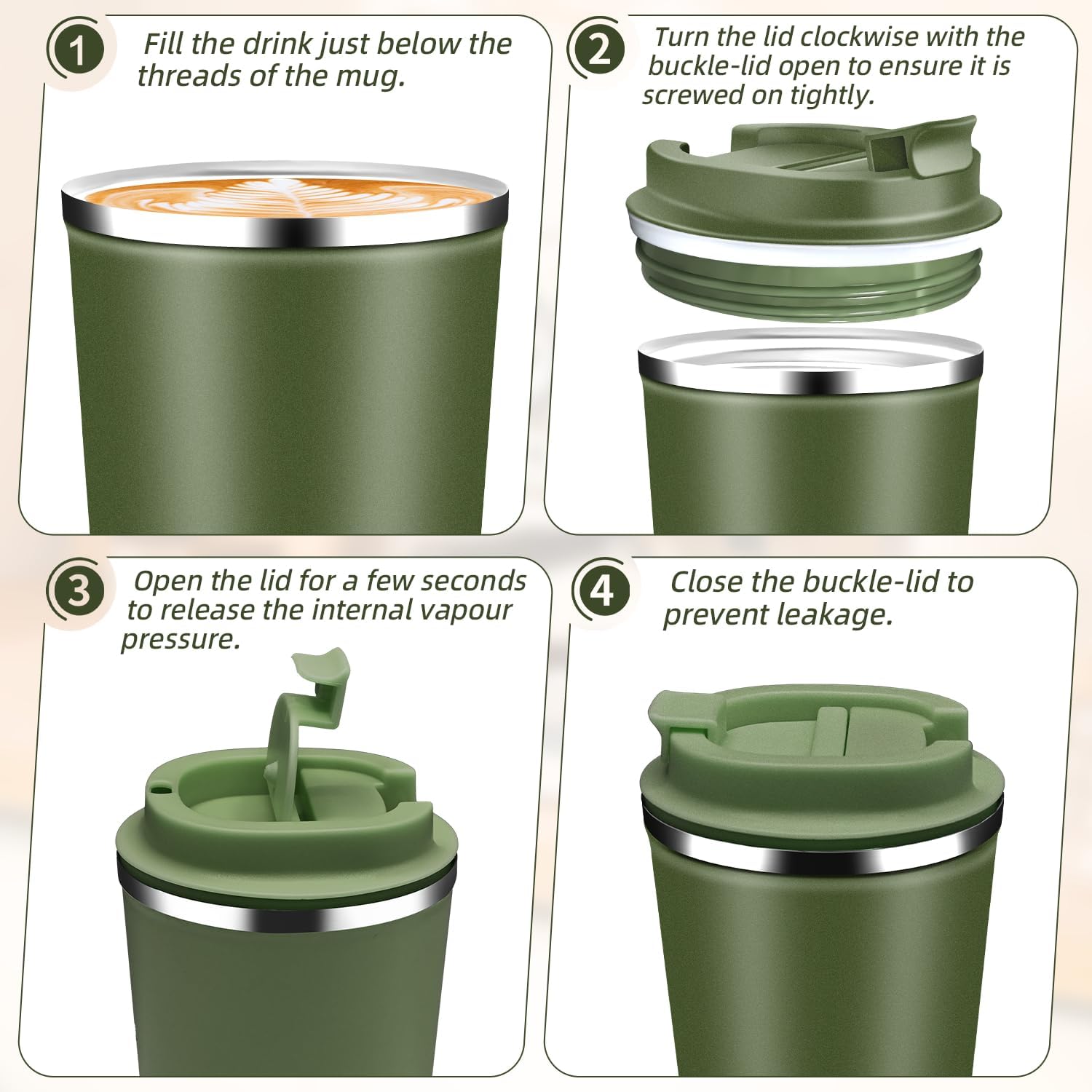 1 Fill the drink just below the threads of the mug.

2 Turn the lid clockwise with the buckle-lid open to ensure it is screwed on tightly.

3 Open the lid for a few seconds to release the internal vapour pressure.

4 Close the buckle-lid to prevent leakage.