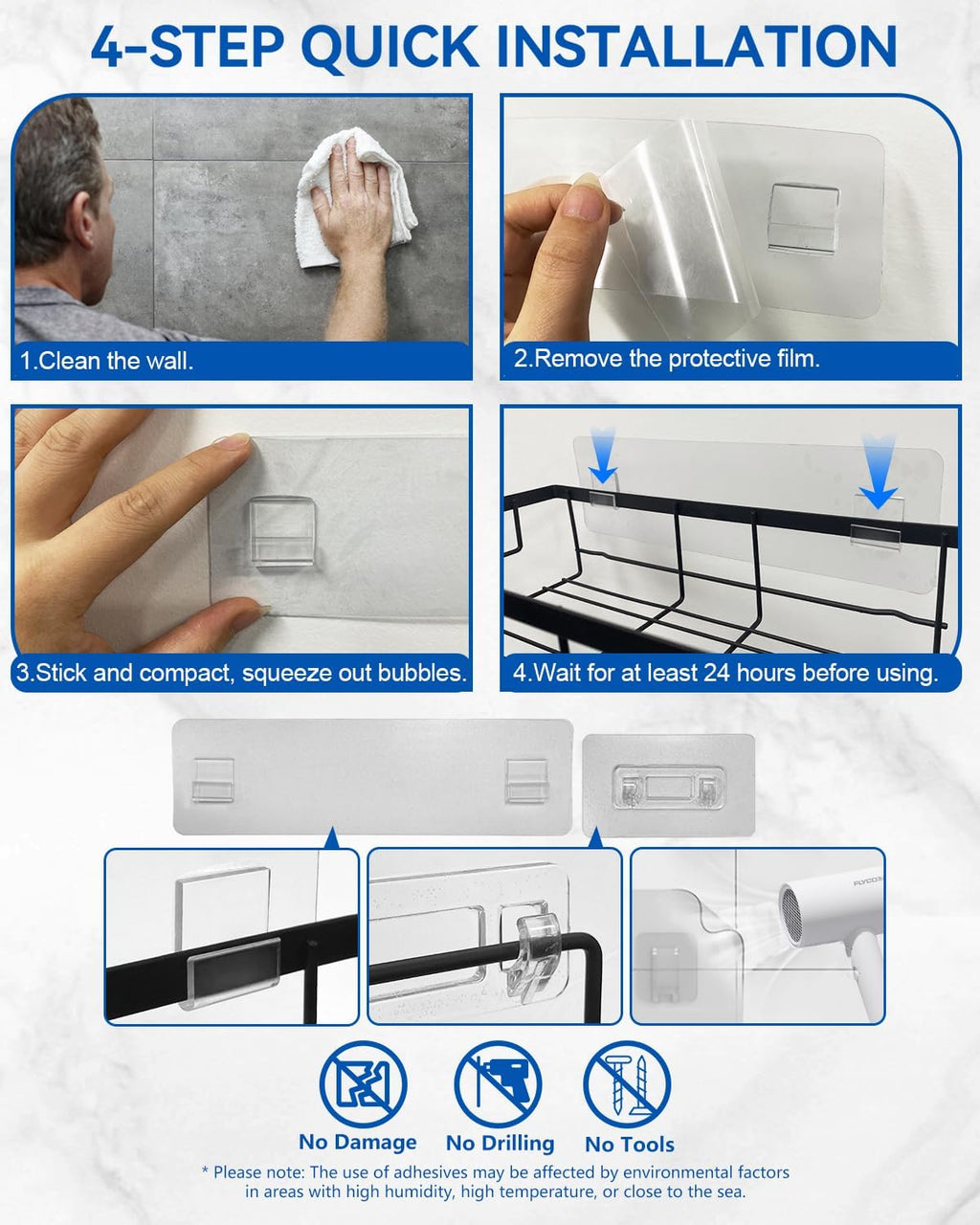 4-STEP QUICK INSTALLATION

1.Clean the wall.

2.Remove the protective film.

3.Stick and compact, squeeze out bubbles.

4.Wait for at least 24 hours before using.

FLYCO

No Damage

No Drilling

No Tools

* Please note: The use of adhesives may be affected by environmental factors in areas with high humidity, high temperature, or close to the sea.