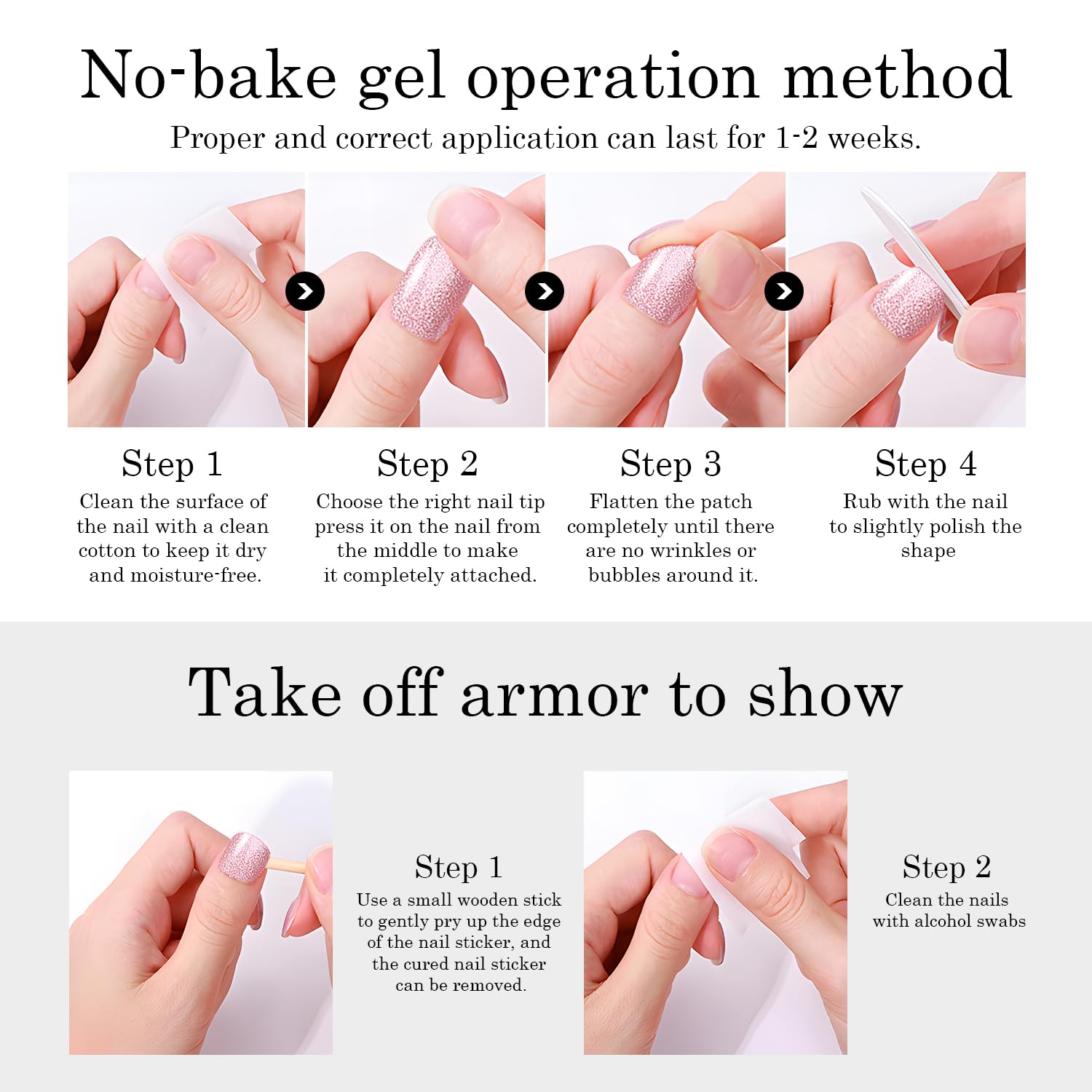 No-bake gel operation method

Proper and correct application can last for 1-2 weeks.

Step 1
Clean the surface of the nail with a clean cotton to keep it dry and moisture-free.

Step 2
Choose the right nail tip press it on the nail from the middle to make it completely attached.

Step 3
Flatten the patch completely until there are no wrinkles or bubbles around it.

Step 4
Rub with the nail to slightly polish the shape

Take off armor to show

Step 1
Use a small wooden stick to gently pry up the edge of the nail sticker, and the cured nail sticker can be removed.

Step 2
Clean the nails with alcohol swabs