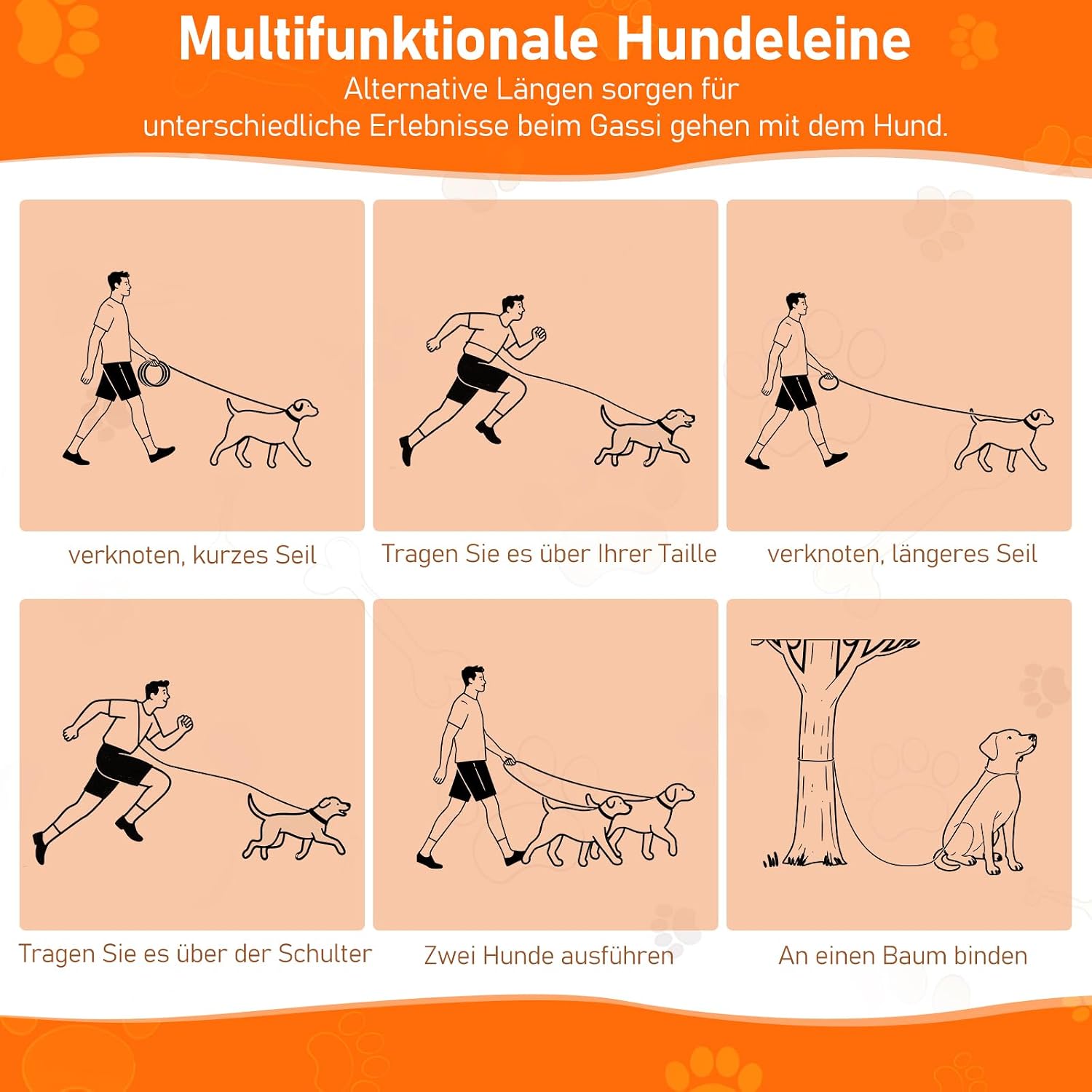 Multifunktionale Hundeleine
Alternative Längen sorgen für unterschiedliche Erlebnisse beim Gassi gehen mit dem Hund.

verknoten, kurzes Seil

Tragen Sie es über Ihrer Taille

verknoten, längeres Seil

Tragen Sie es über der Schulter

Zwei Hunde ausführen

An einen Baum binden