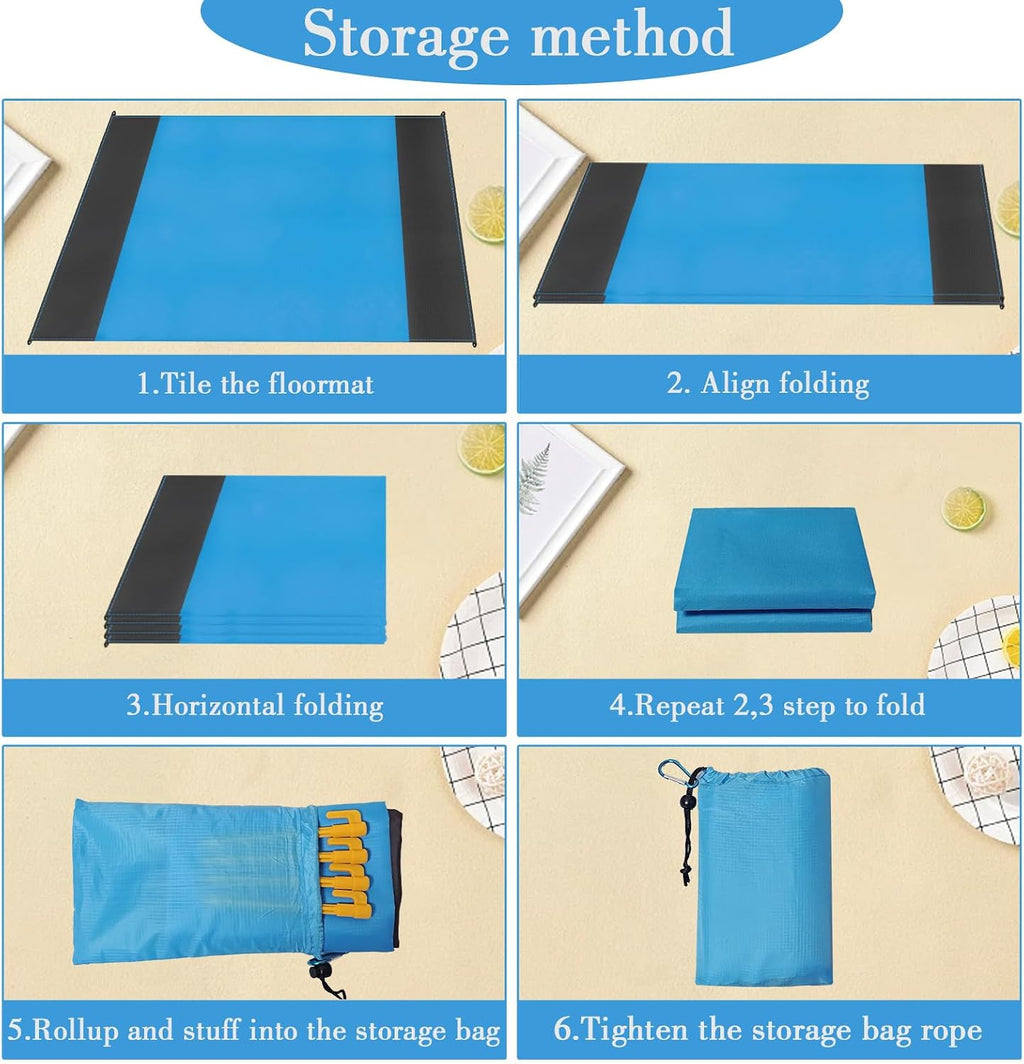 Storage method

1.Tile the floormat

2. Align folding

3.Horizontal folding

4.Repeat 2,3 step to fold

5.Rollup and stuff into the storage bag

6.Tighten the storage bag rope