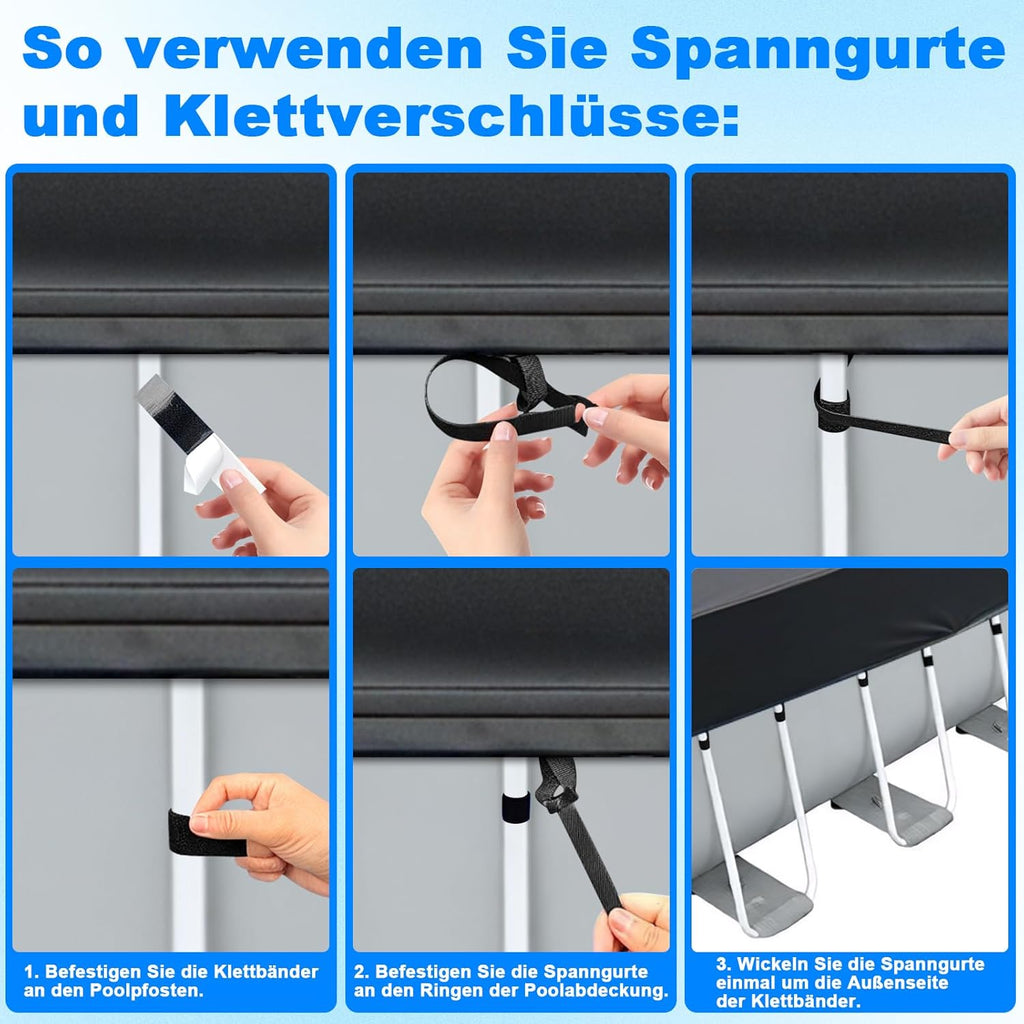 So verwenden Sie Spanngurte und Klettverschlüsse:

1. Befestigen Sie die Klettbänder an den Poolpfosten.

2. Befestigen Sie die Spanngurte an den Ringen der Poolabdeckung.

3. Wickeln Sie die Spanngurte einmal um die Außenseite der Klettbänder.