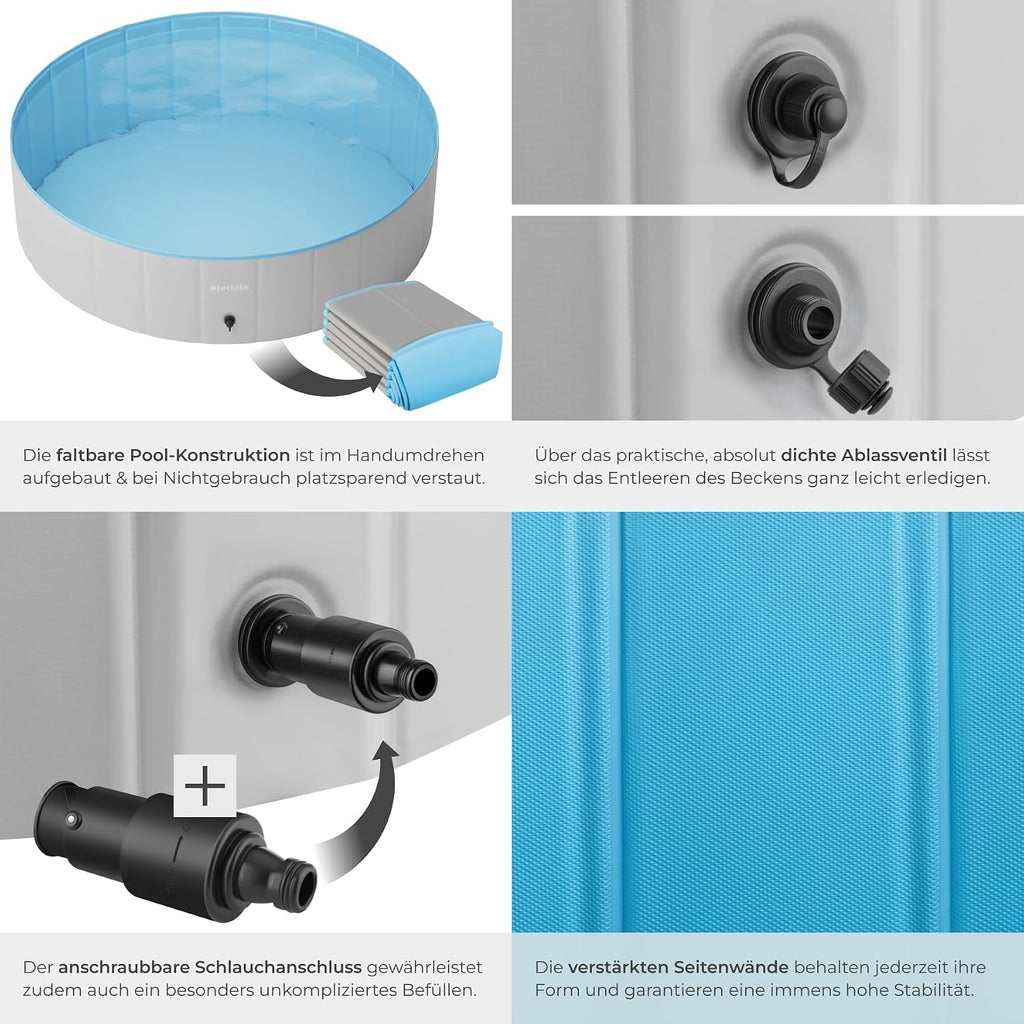 tectake

Die faltbare Pool-Konstruktion ist im Handumdrehen aufgebaut & bei Nichtgebrauch platzsparend verstaut.

Über das praktische, absolut dichte Ablassventil lässt sich das Entleeren des Beckens ganz leicht erledigen.

+

Der anschraubbare Schlauchanschluss gewährleistet zudem auch ein besonders unkompliziertes Befüllen.

Die verstärkten Seitenwände behalten jederzeit ihre Form und garantieren eine immens hohe Stabilität.