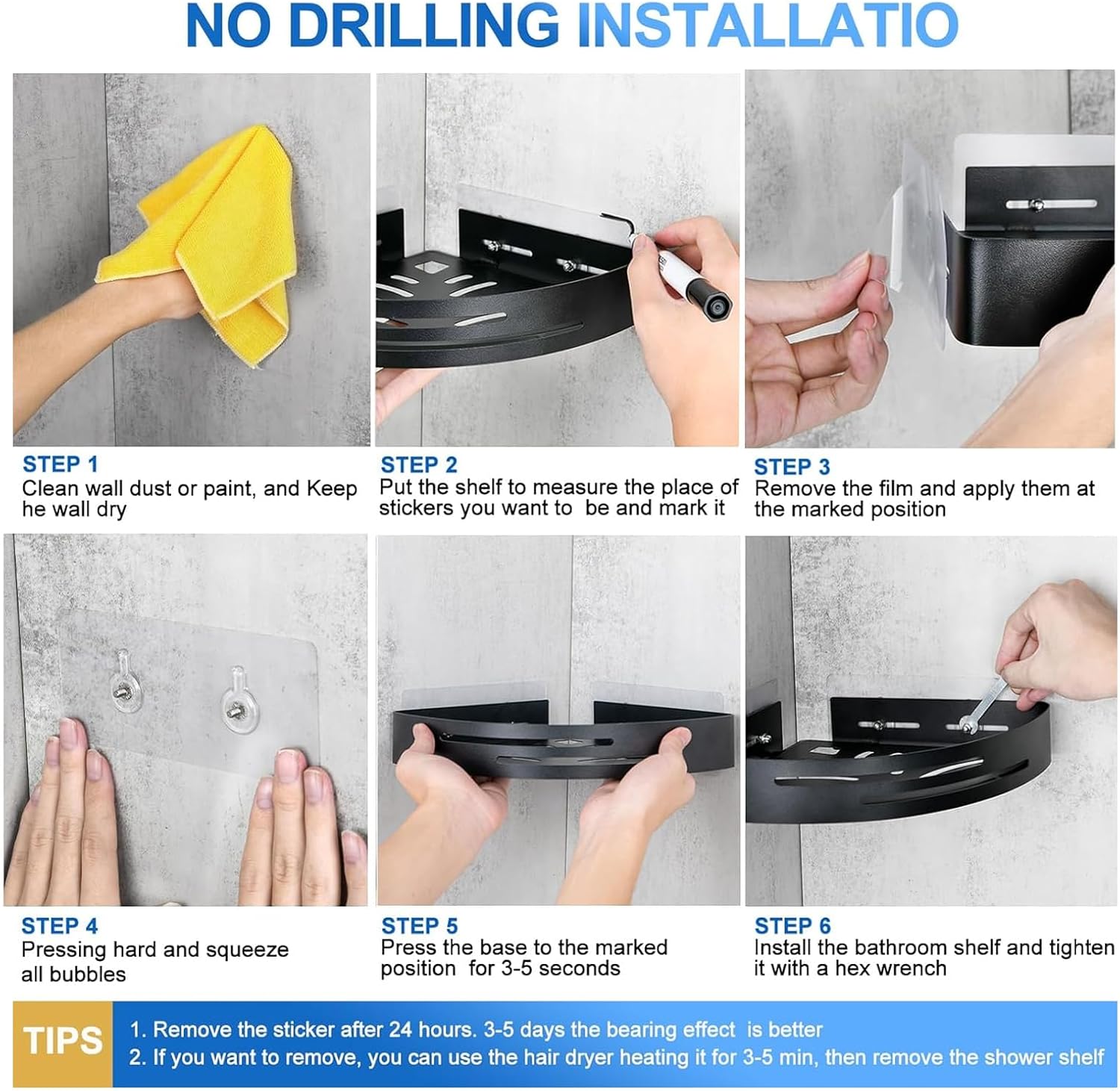 NO DRILLING INSTALLATIO

STEP 1
Clean wall dust or paint, and Keep he wall dry

STEP 2
Put the shelf to measure the place of stickers you want to be and mark it

STEP 3
Remove the film and apply them at the marked position

STEP 4
Pressing hard and squeeze all bubbles

STEP 5
Press the base to the marked position for 3-5 seconds

STEP 6
Install the bathroom shelf and tighten it with a hex wrench

TIPS
1. Remove the sticker after 24 hours. 3-5 days the bearing effect is better
2. If you want to remove, you can use the hair dryer heating it for 3-5 min, then remove the shower shelf