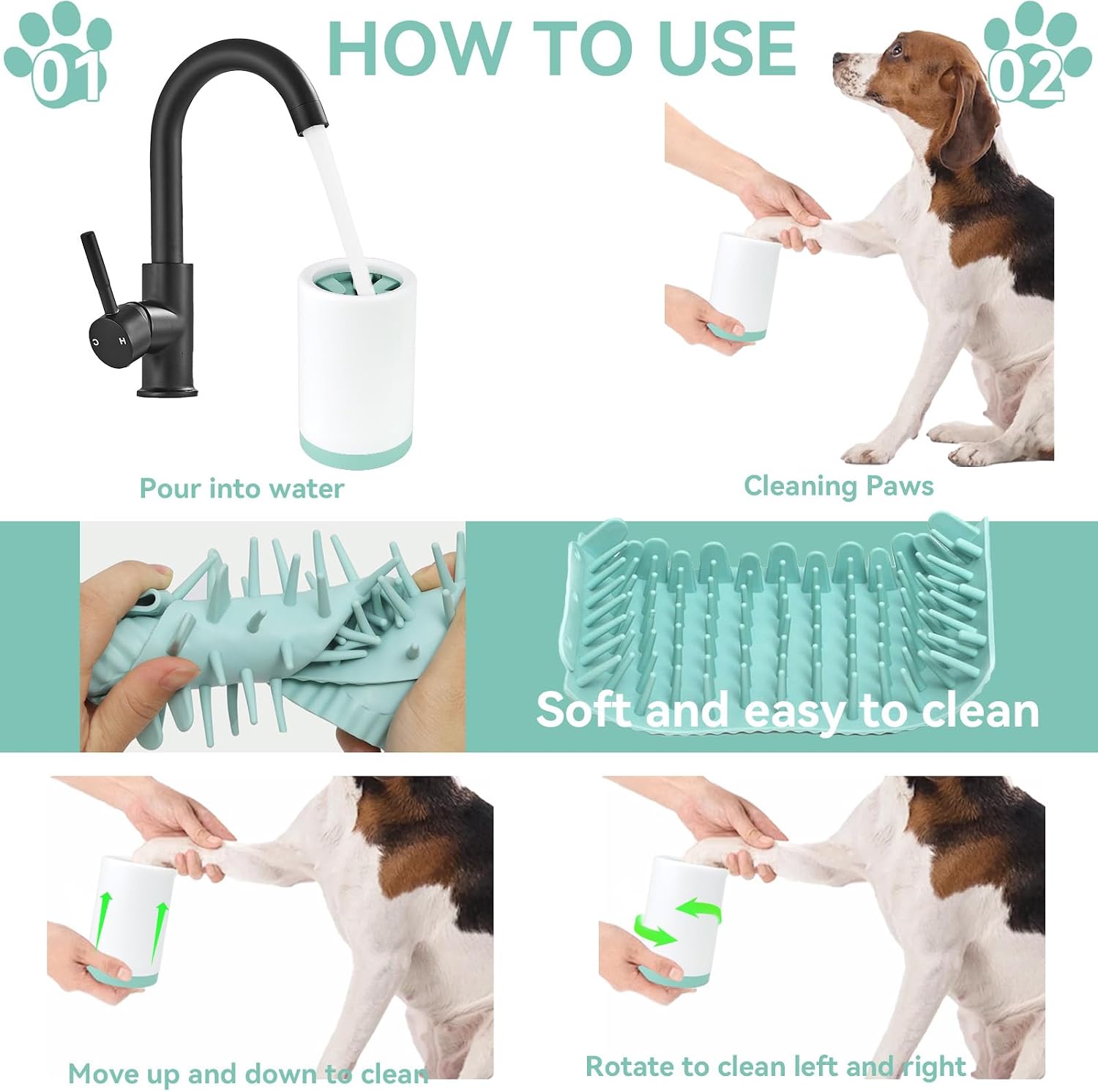 01

HOW TO USE

02

C H

Pour into water

Cleaning Paws

Soft and easy to clean

Move up and down to clean

Rotate to clean left and right