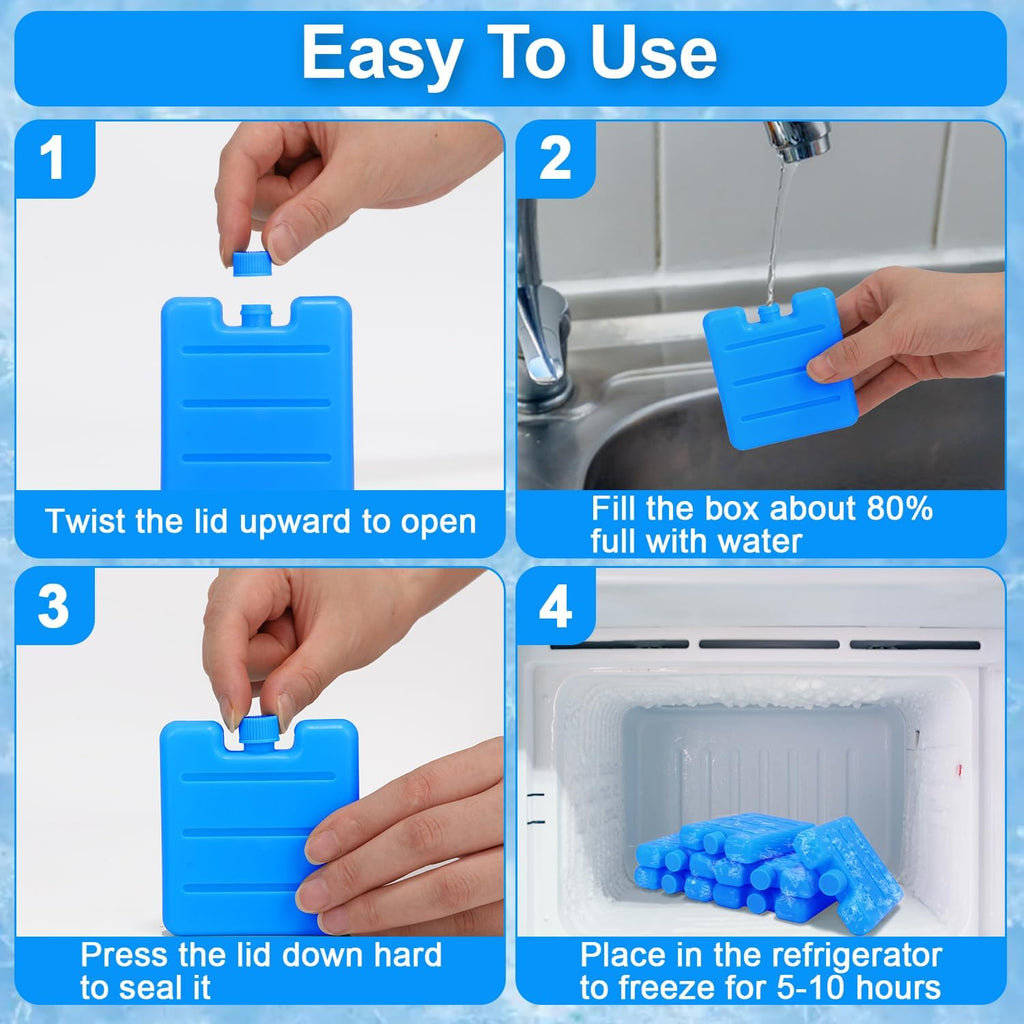 Easy To Use

1

Twist the lid upward to open

2

Fill the box about 80% full with water

3

Press the lid down hard to seal it

4

Place in the refrigerator to freeze for 5-10 hours