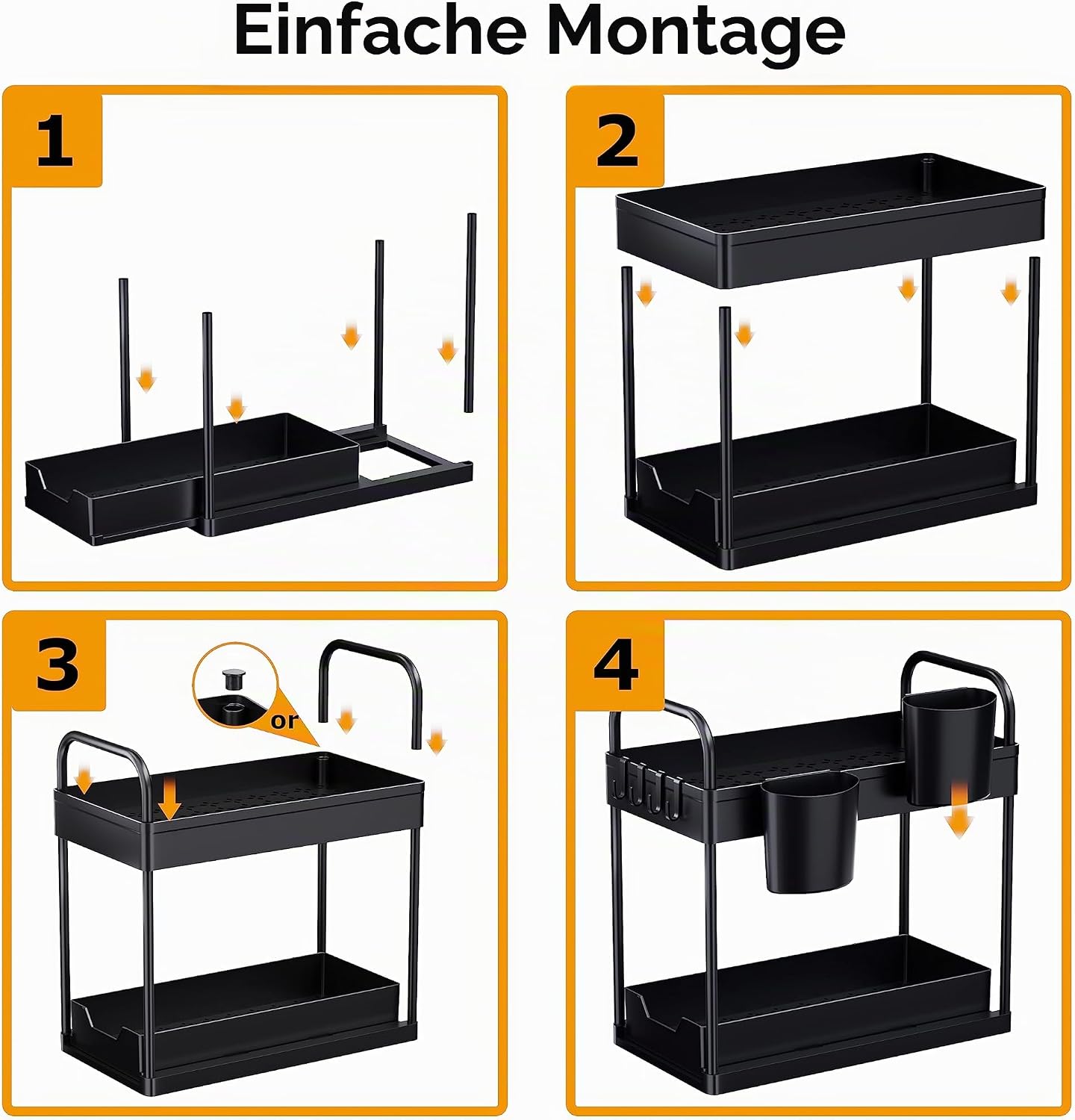 Einfache Montage

1

2

3

or

4