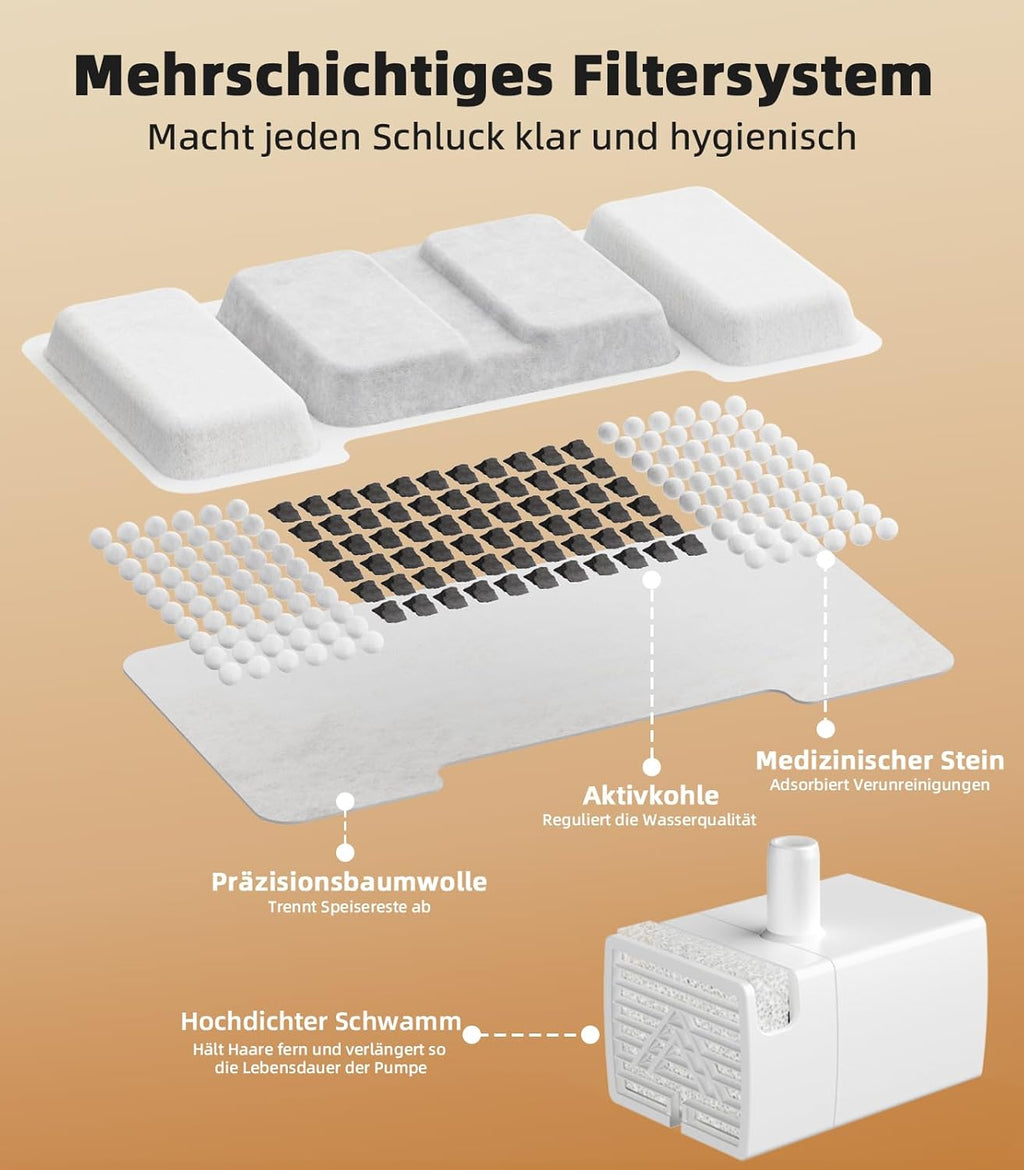 Mehrschichtiges Filtersystem

Macht jeden Schluck klar und hygienisch

Medizinischer Stein
Adsorbiert Verunreinigungen

Aktivkohle
Reguliert die Wasserqualität

Präzisionsbaumwolle
Trennt Speisereste ab

Hochdichter Schwamm
Hält Haare fern und verlängert so die Lebensdauer der Pumpe