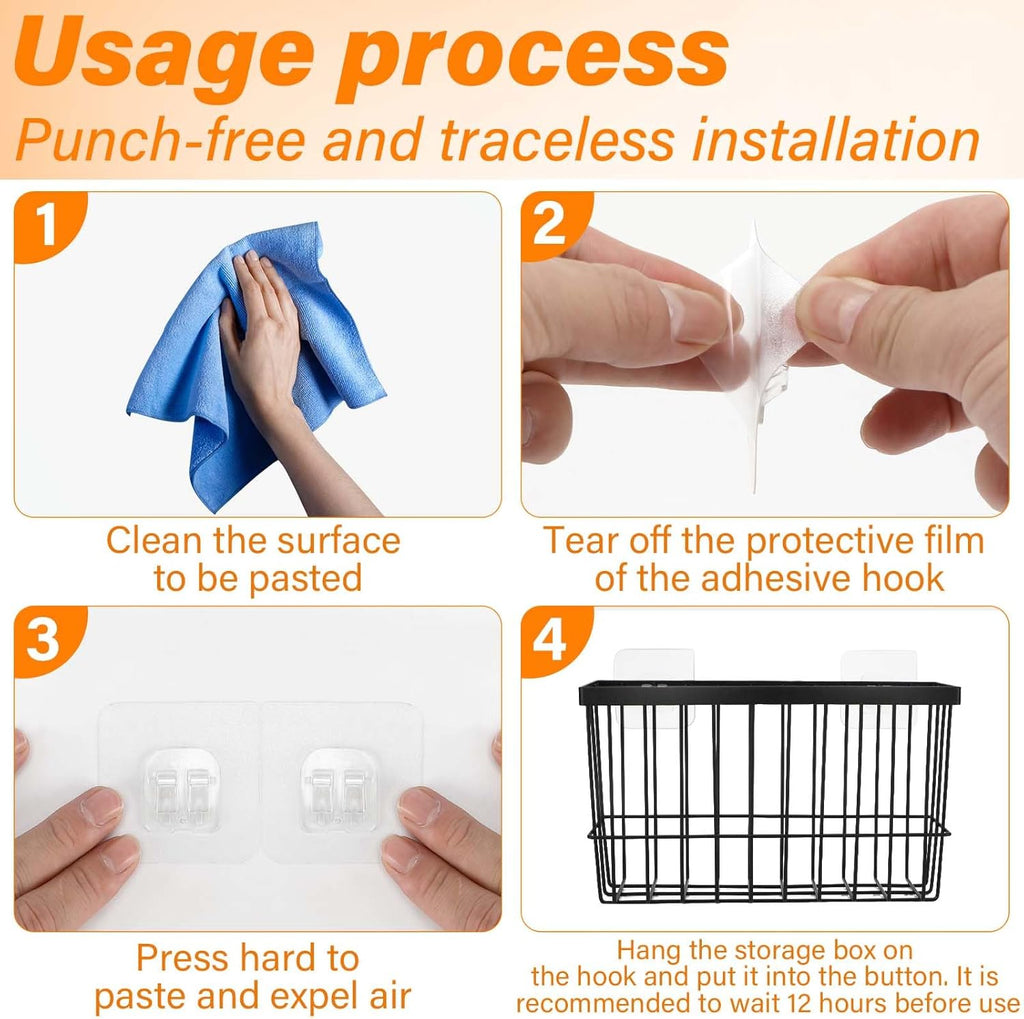 Usage process

Punch-free and traceless installation

1

Clean the surface to be pasted

2

Tear off the protective film of the adhesive hook

3

Press hard to paste and expel air

4

Hang the storage box on the hook and put it into the button. It is recommended to wait 12 hours before use