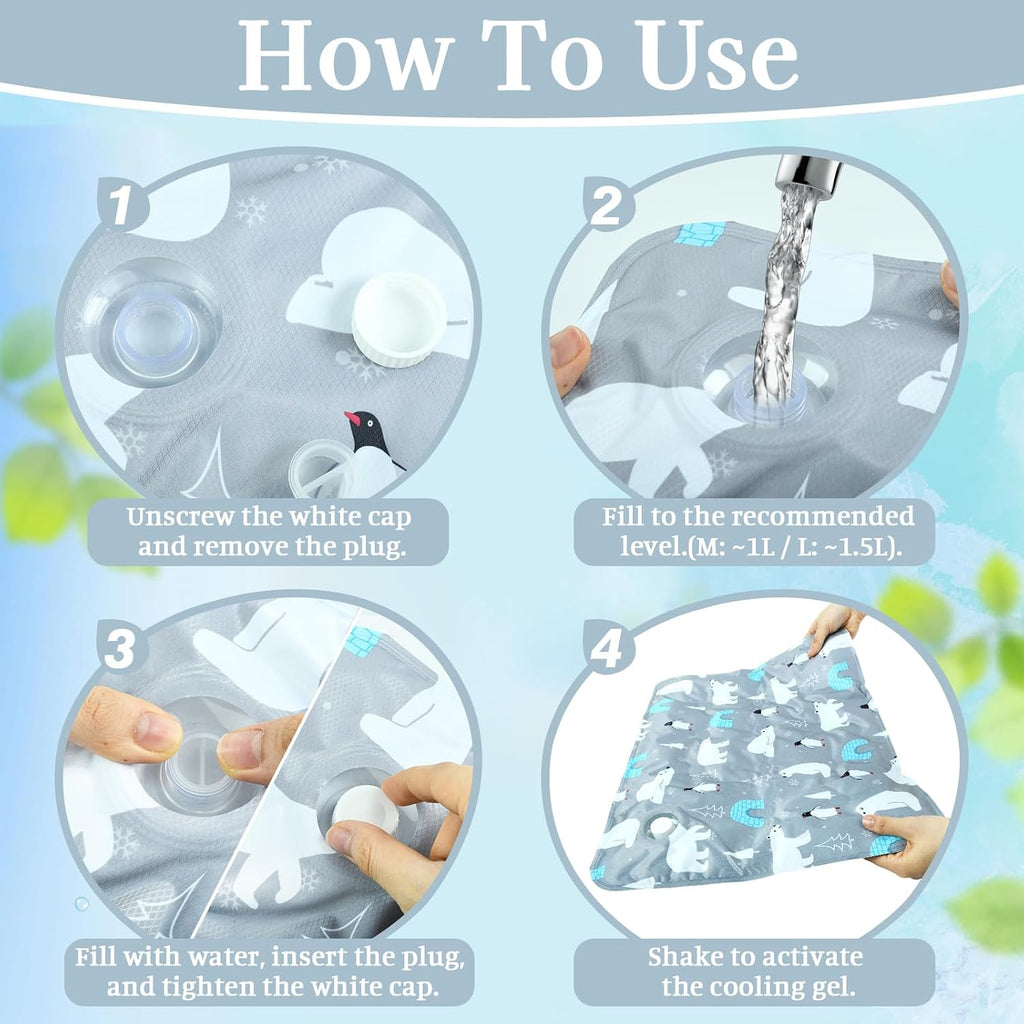 How To Use

1

Unscrew the white cap and remove the plug.

2

Fill to the recommended level.(M: ~1L / L: ~1.5L).

3

Fill with water, insert the plug, and tighten the white cap.

4

Shake to activate the cooling gel.