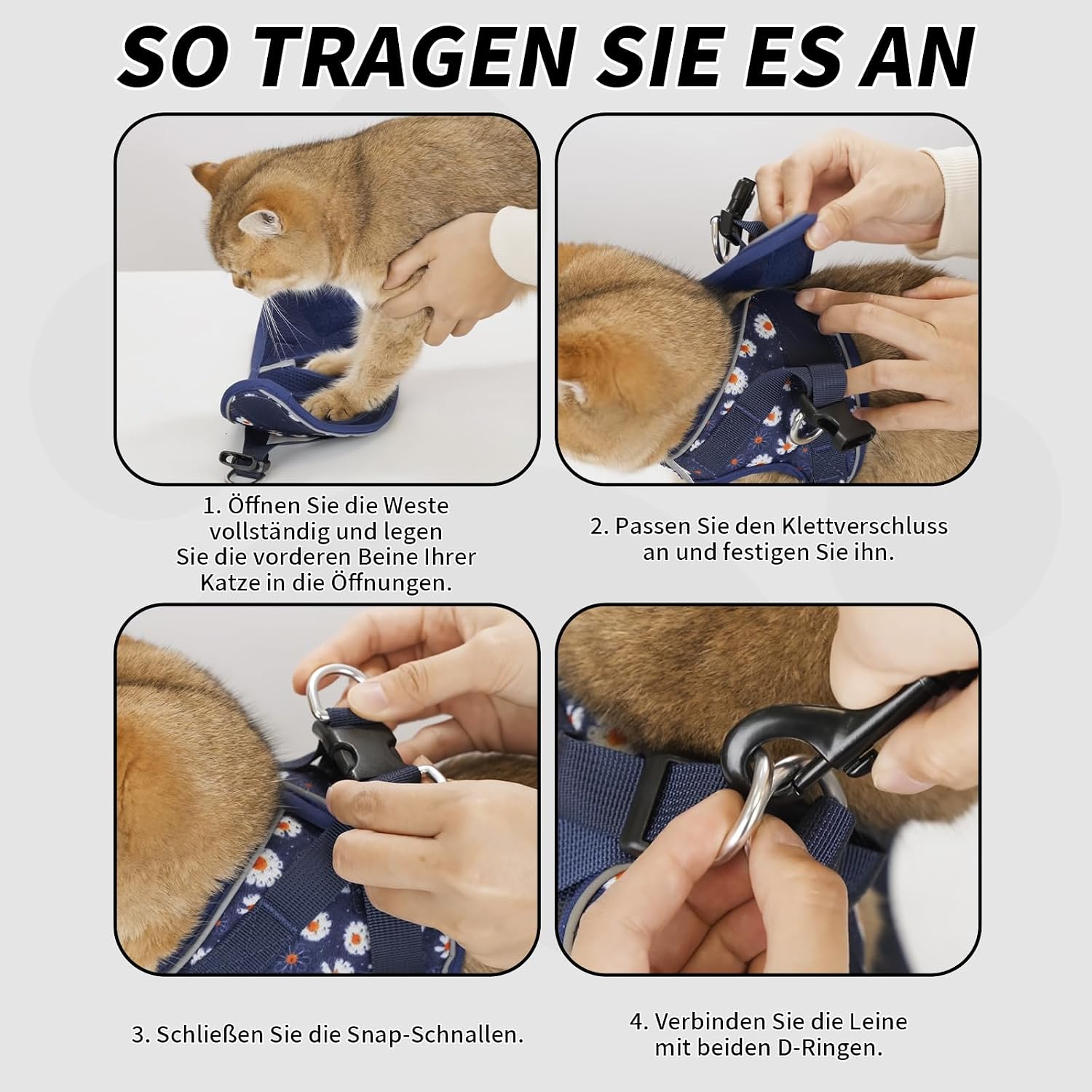 SO TRAGEN SIE ES AN

1. Öffnen Sie die Weste vollständig und legen Sie die vorderen Beine Ihrer Katze in die Öffnungen.

2. Passen Sie den Klettverschluss an und festigen Sie ihn.

3. Schließen Sie die Snap-Schnallen.

4. Verbinden Sie die Leine mit beiden D-Ringen.