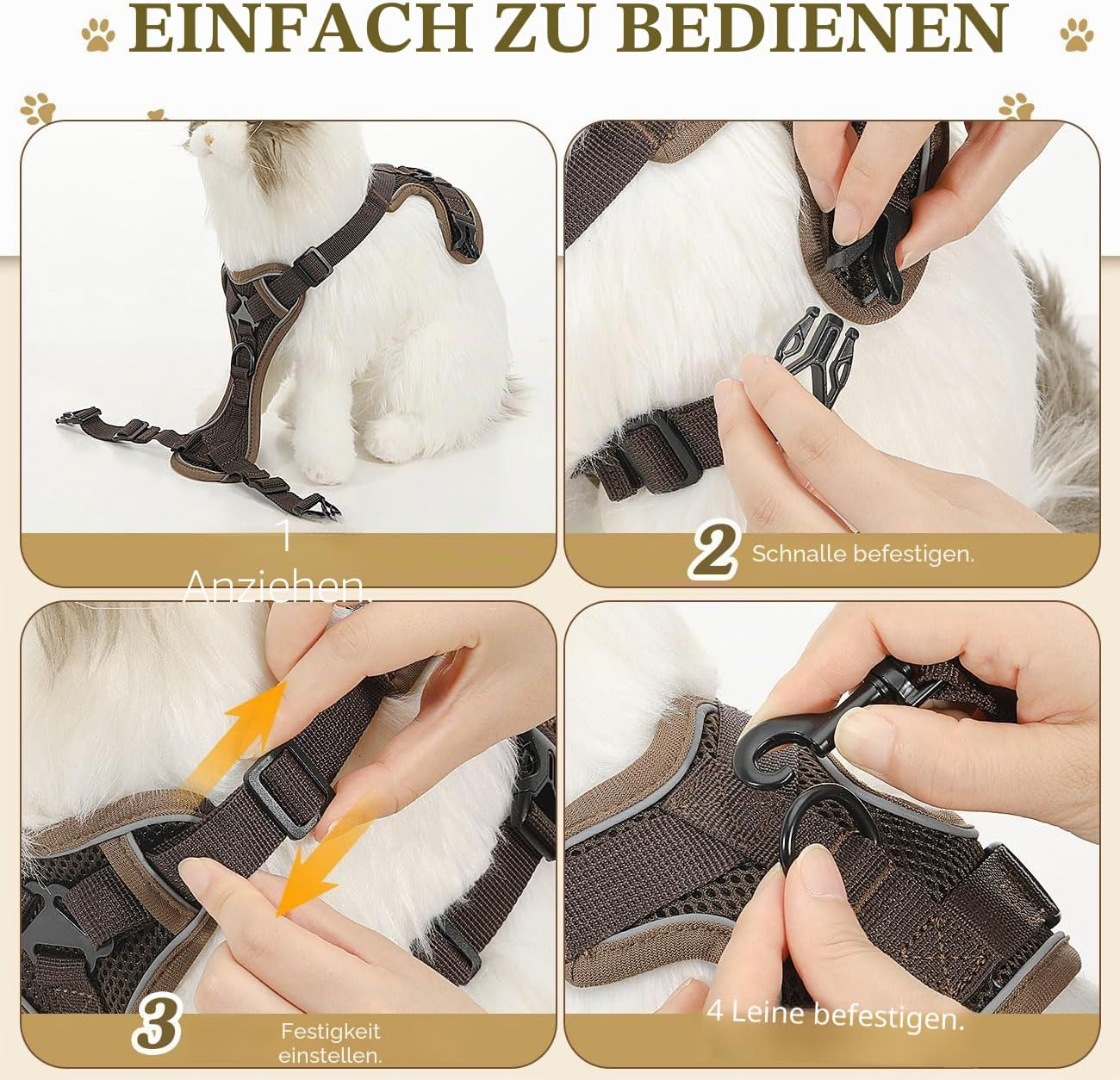 EINFACH ZU BEDIENEN

1
Anziehen.

2 Schnalle befestigen.

3 Festigkeit einstellen.

4 Leine befestigen.