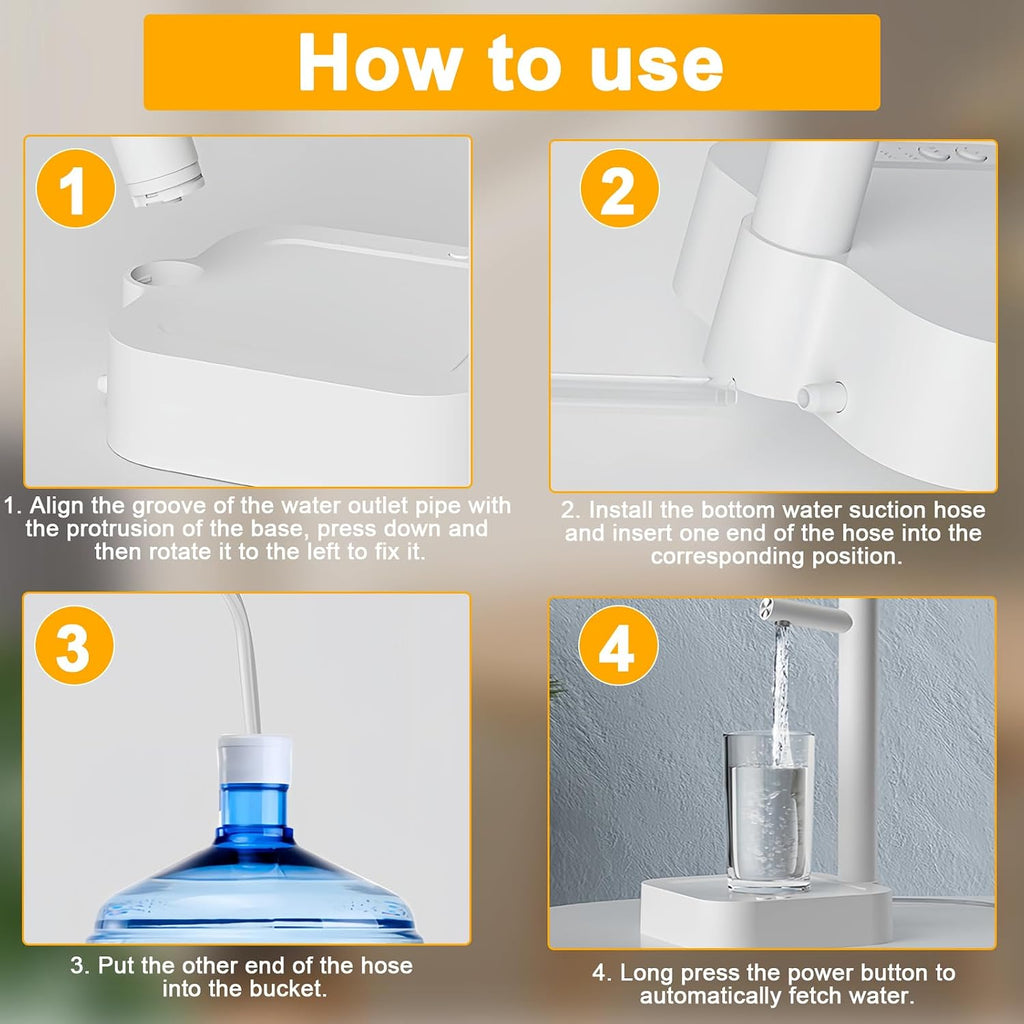 How to use

1

1. Align the groove of the water outlet pipe with the protrusion of the base, press down and then rotate it to the left to fix it.

2

2. Install the bottom water suction hose and insert one end of the hose into the corresponding position.

3

3. Put the other end of the hose into the bucket.

4

4. Long press the power button to automatically fetch water.