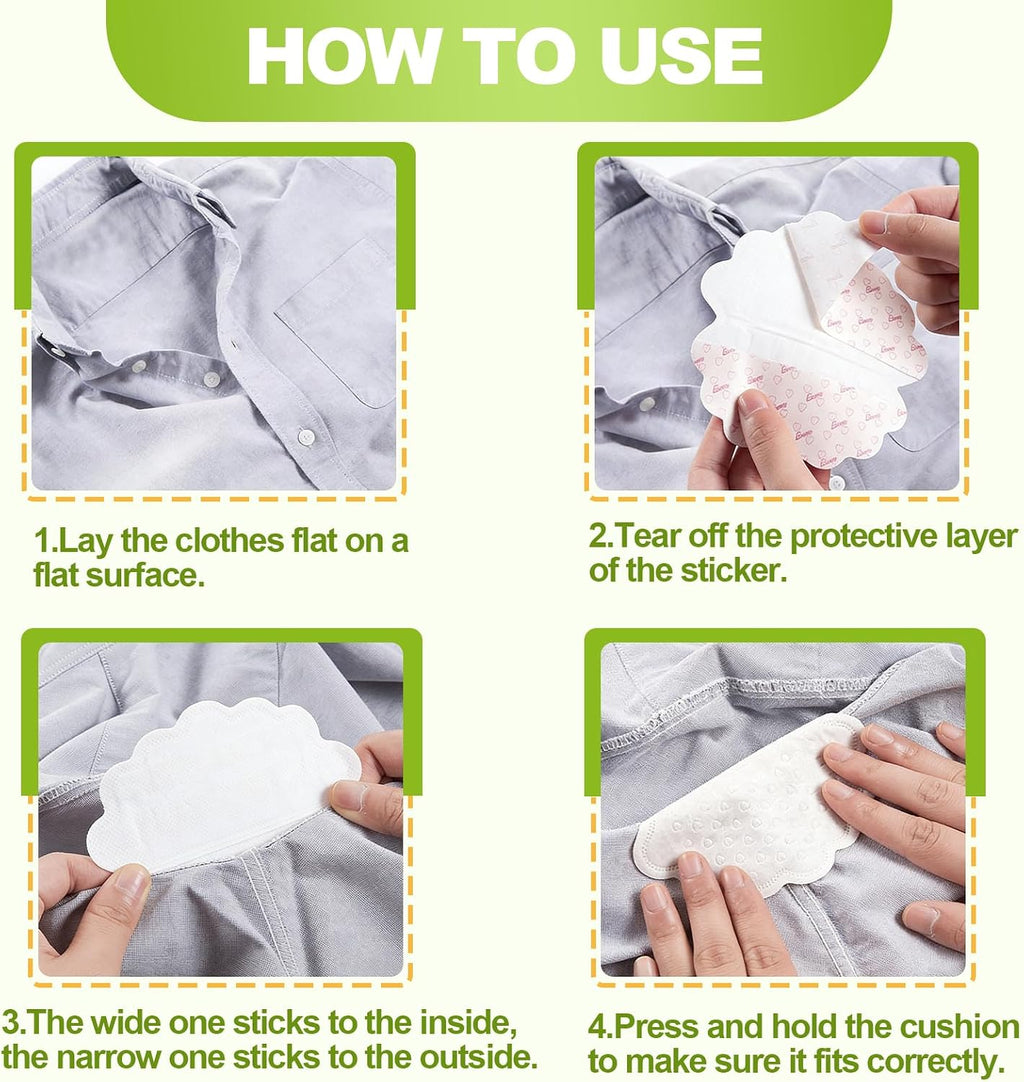 HOW TO USE

1.Lay the clothes flat on a flat surface.

2.Tear off the protective layer of the sticker.

3.The wide one sticks to the inside, the narrow one sticks to the outside.

4.Press and hold the cushion to make sure it fits correctly.