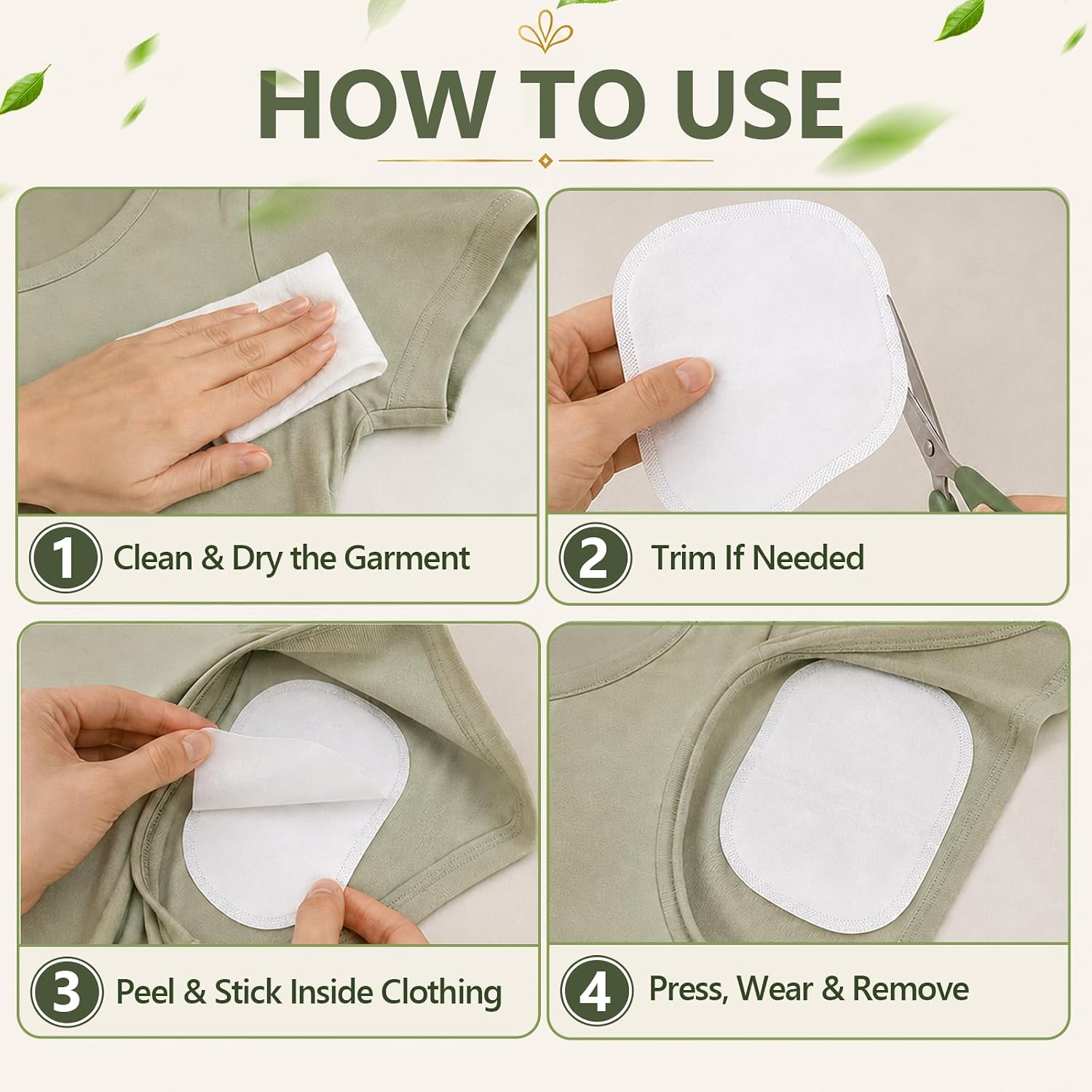 HOW TO USE

1 Clean & Dry the Garment

2 Trim If Needed

3 Peel & Stick Inside Clothing

4 Press, Wear & Remove