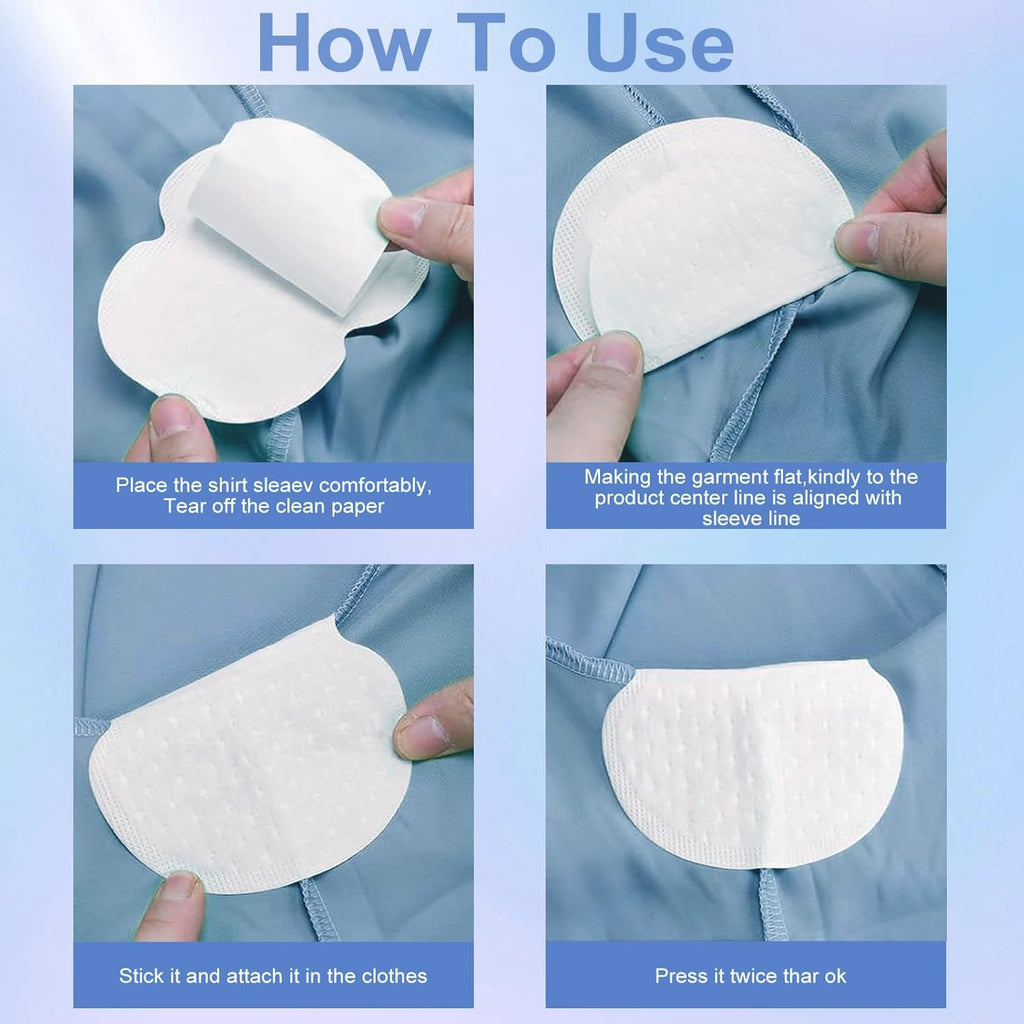 How To Use

Place the shirt sleaev comfortably, Tear off the clean paper

Making the garment flat,kindly to the product center line is aligned with sleeve line

Stick it and attach it in the clothes

Press it twice thar ok