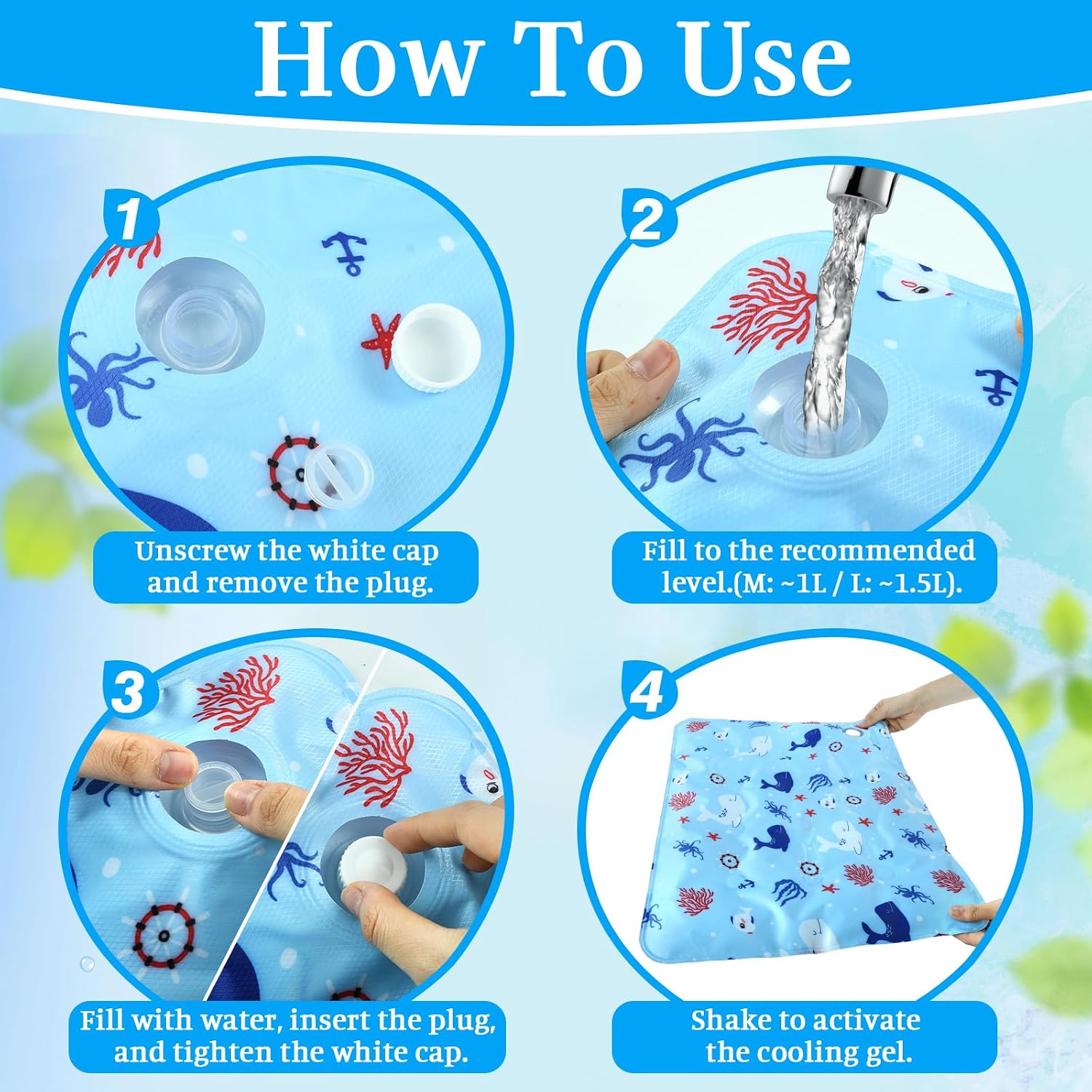 How To Use

1

Unscrew the white cap and remove the plug.

2

Fill to the recommended level.(M: ~1L / L: ~1.5L).

3

Fill with water, insert the plug, and tighten the white cap.

4

Shake to activate the cooling gel.