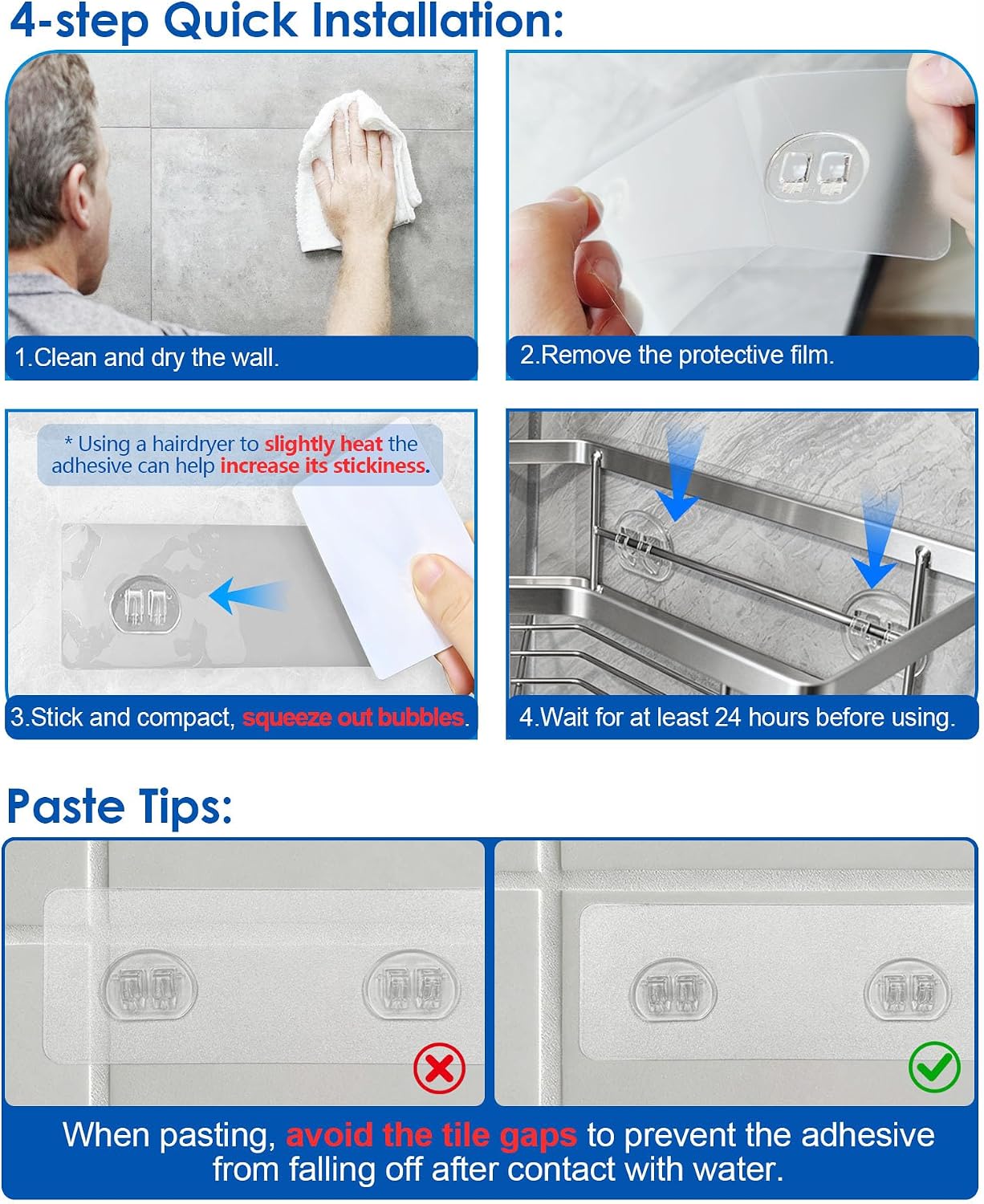 4-step Quick Installation:

1.Clean and dry the wall.

2.Remove the protective film.

* Using a hairdryer to slightly heat the adhesive can help increase its stickiness.

3.Stick and compact, squeeze out bubbles.

4.Wait for at least 24 hours before using.

Paste Tips:

When pasting, avoid the tile gaps to prevent the adhesive from falling off after contact with water.