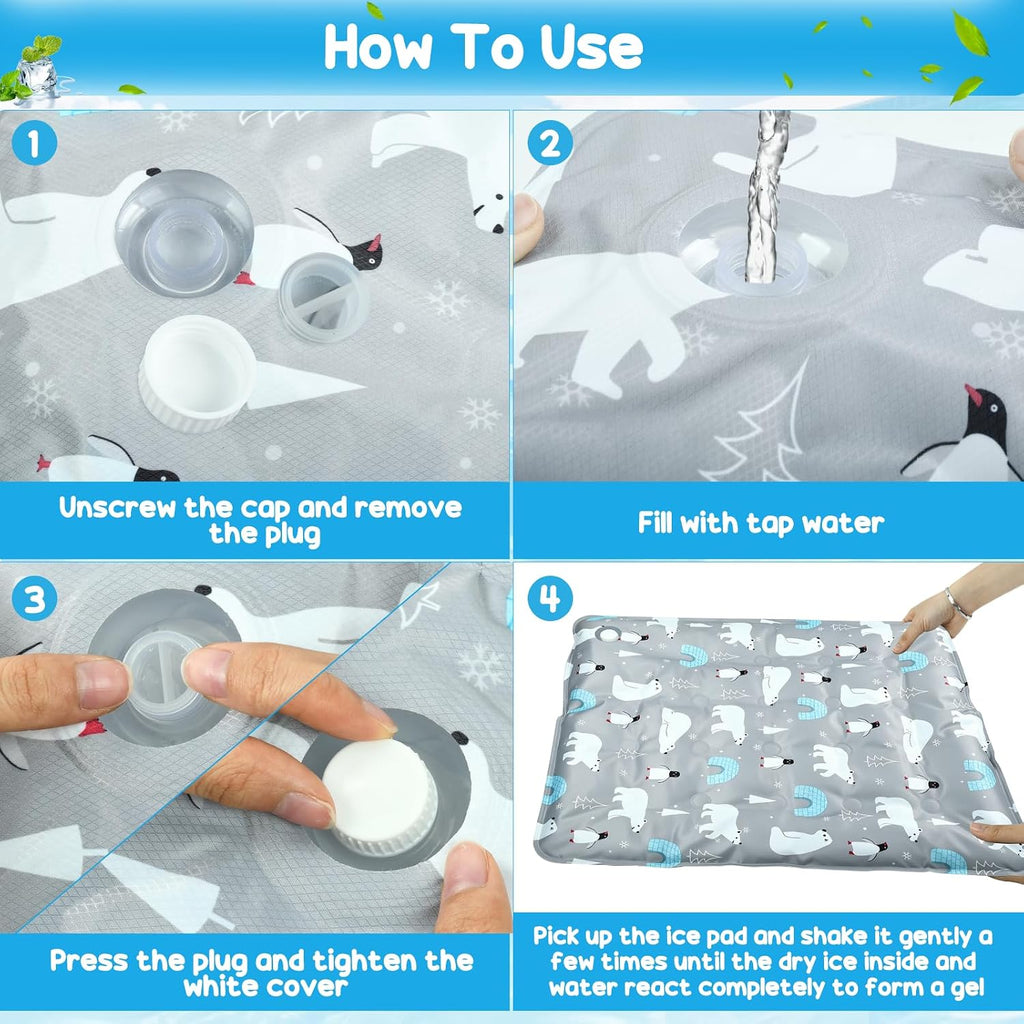 How To Use

1

Unscrew the cap and remove the plug

2

Fill with tap water

3

Press the plug and tighten the white cover

4

Pick up the ice pad and shake it gently a few times until the dry ice inside and water react completely to form a gel