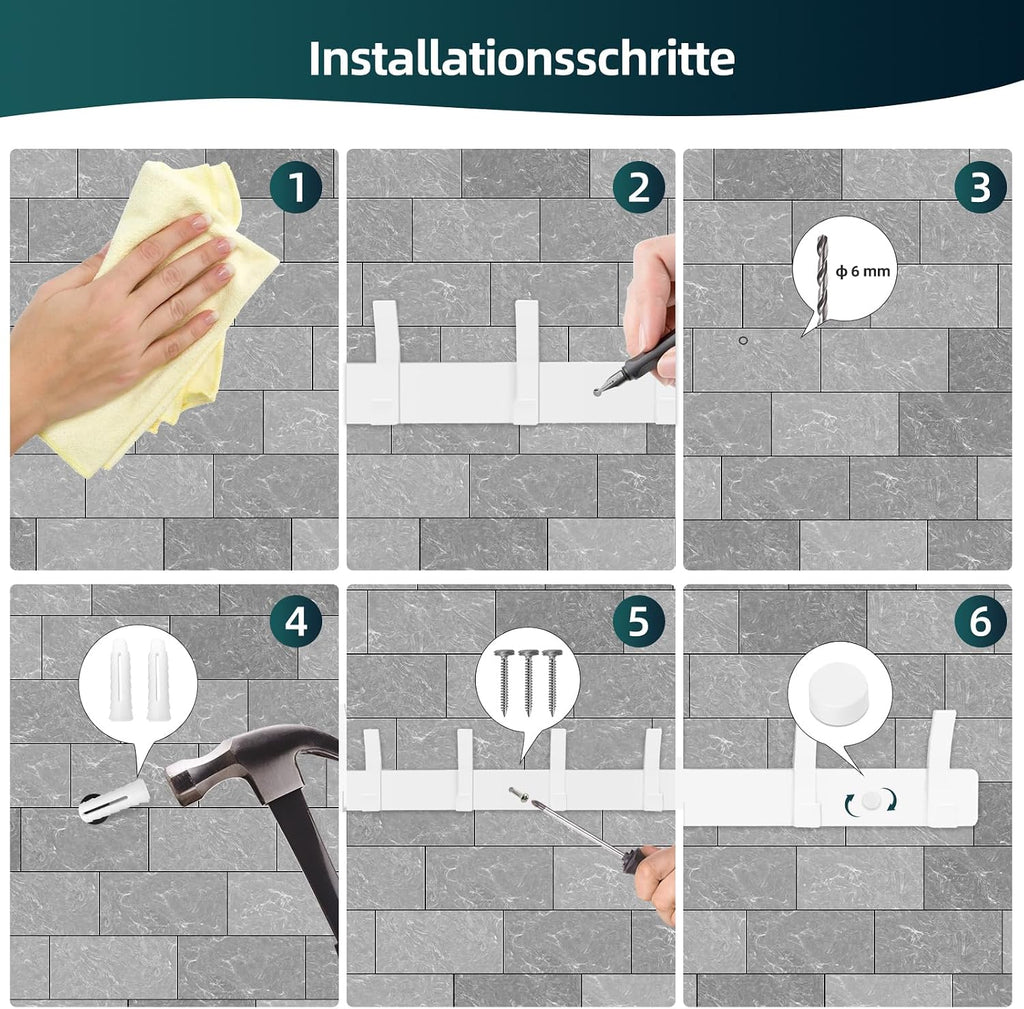 Installationsschritte

1

2

3

ϕ 6 mm

4

5

6