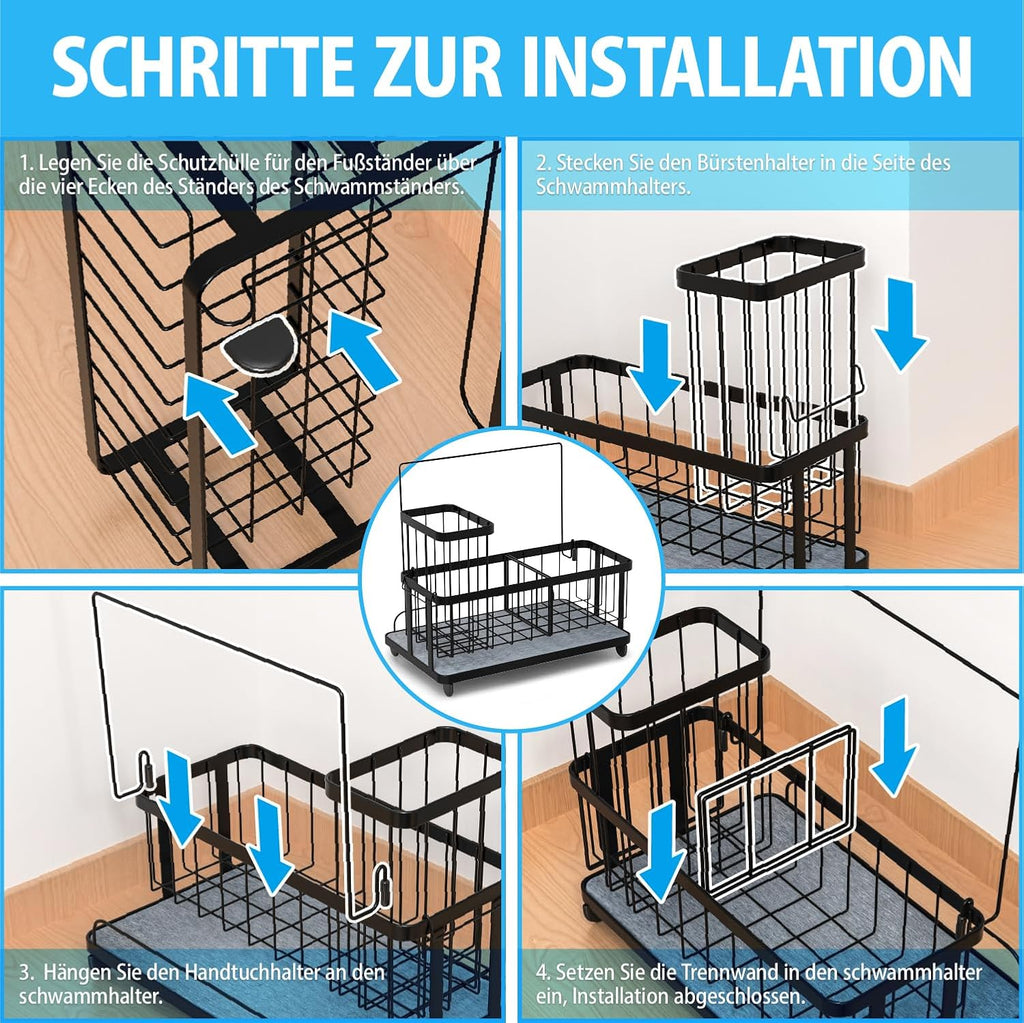 SCHRITTE ZUR INSTALLATION

1. Legen Sie die Schutzhülle für den Fußständer über die vier Ecken des Ständers des Schwammständers.

2. Stecken Sie den Bürstenhalter in die Seite des Schwammhalters.

3. Hängen Sie den Handtuchhalter an den schwammhalter.

4. Setzen Sie die Trennwand in den schwammhalter ein, Installation abgeschlossen.