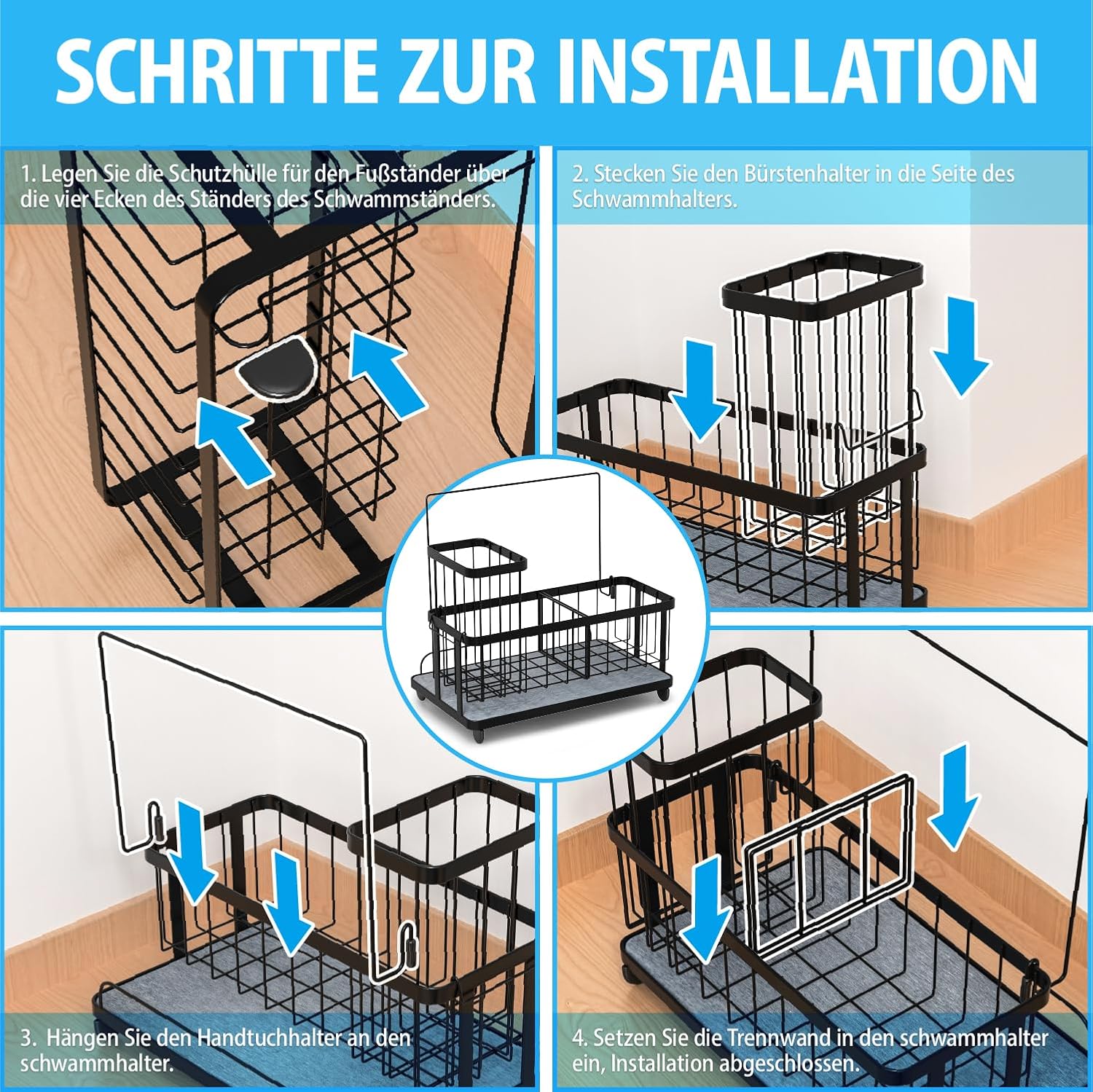 SCHRITTE ZUR INSTALLATION

1. Legen Sie die Schutzhülle für den Fußständer über die vier Ecken des Ständers des Schwammständers.

2. Stecken Sie den Bürstenhalter in die Seite des Schwammhalters.

3. Hängen Sie den Handtuchhalter an den schwammhalter.

4. Setzen Sie die Trennwand in den schwammhalter ein, Installation abgeschlossen.