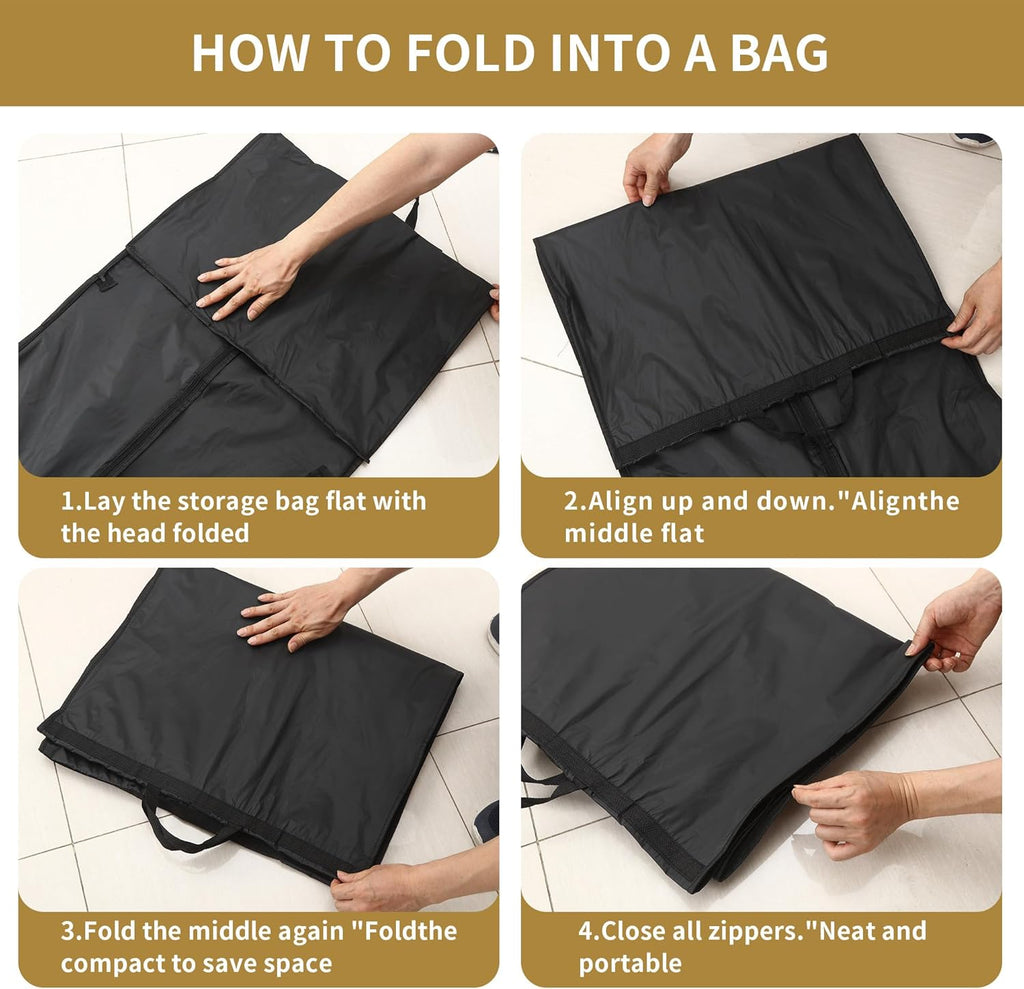 HOW TO FOLD INTO A BAG

1.Lay the storage bag flat with the head folded

2.Align up and down."Alignthe middle flat

3.Fold the middle again "Foldthe compact to save space

4.Close all zippers."Neat and portable