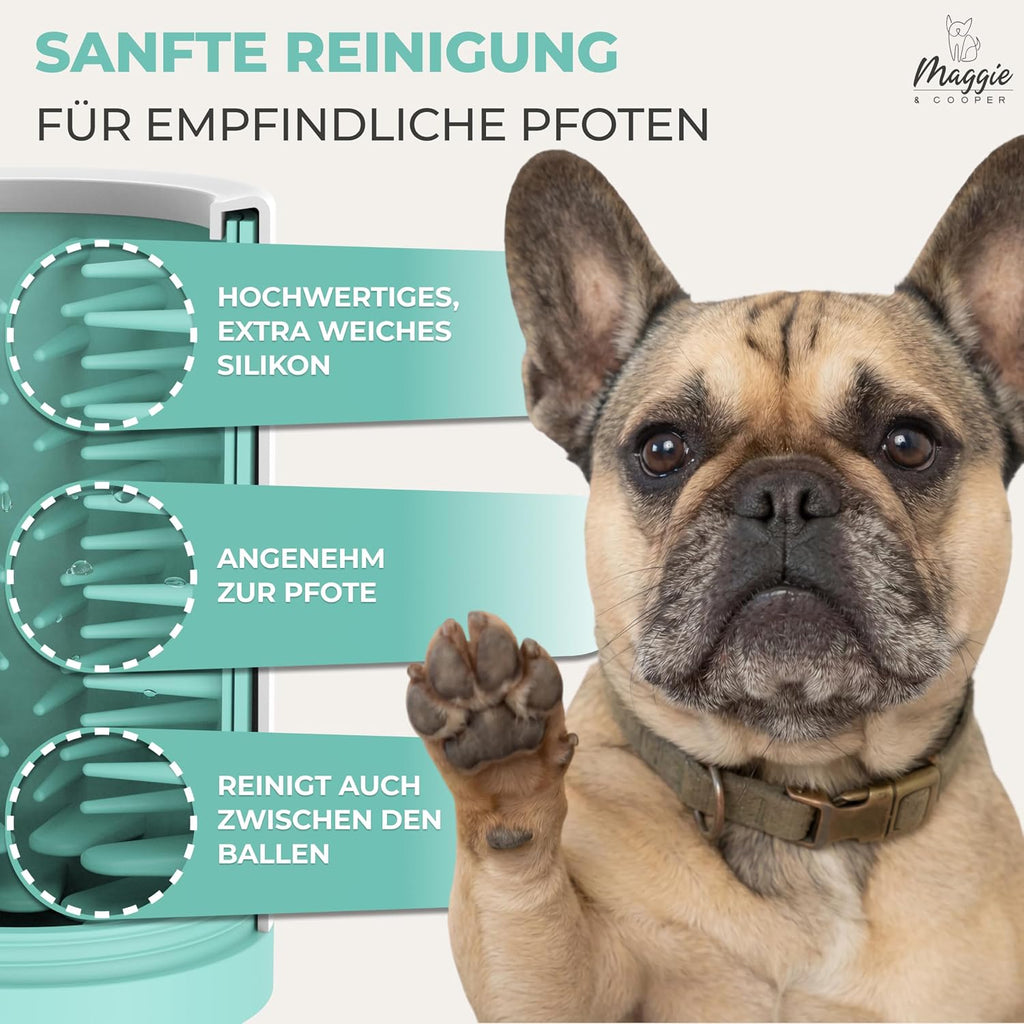 SANFTE REINIGUNG
FÜR EMPFINDLICHE PFOTEN

Maggie
& COOPER

HOCHWERTIGES, EXTRA WEICHES SILIKON

ANGENEHM ZUR PFOTE

REINIGT AUCH ZWISCHEN DEN BALLEN