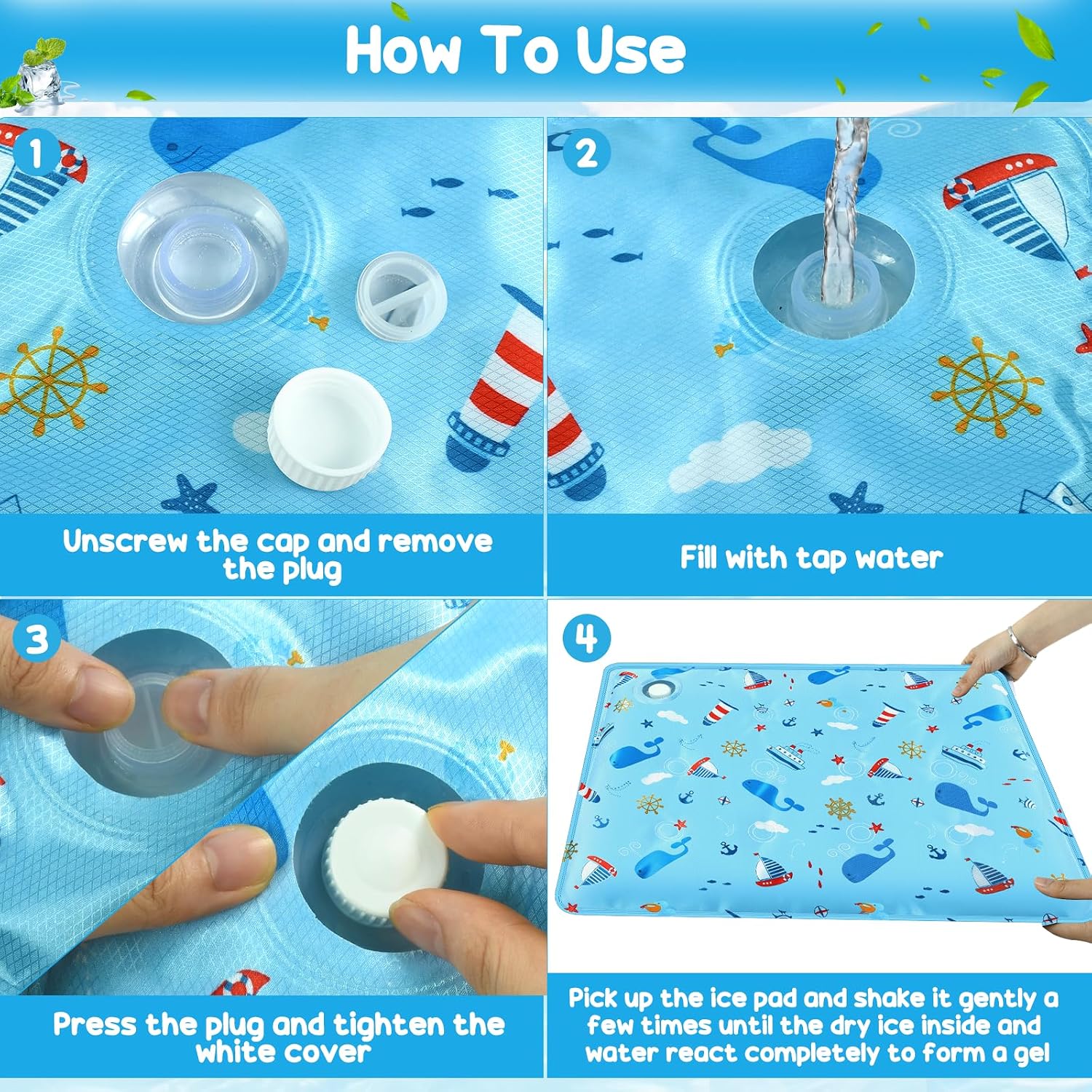 How To Use

1

Unscrew the cap and remove the plug

2

Fill with tap water

3

Press the plug and tighten the white cover

4

Pick up the ice pad and shake it gently a few times until the dry ice inside and water react completely to form a gel